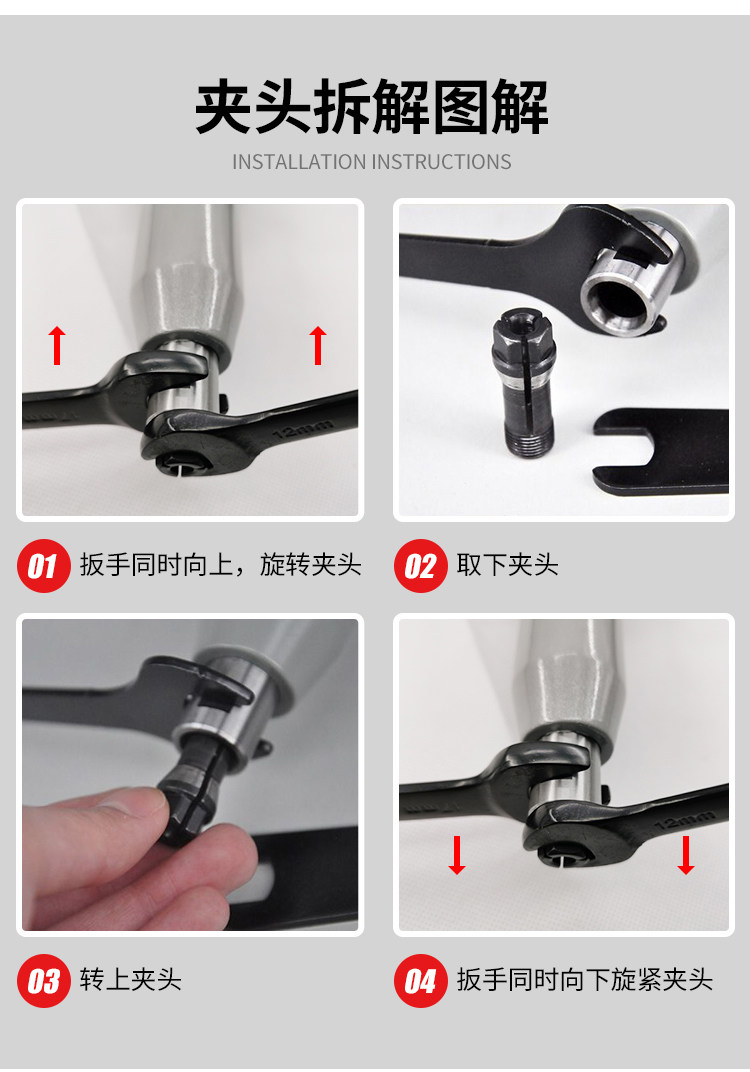 夹头拆解图解

INSTALLATION INSTRUCTIONS

12mm

01 扳手同时向上，旋转夹头

02 取下夹头

03 转上夹头

12mm

04 扳手同时向下旋紧夹头