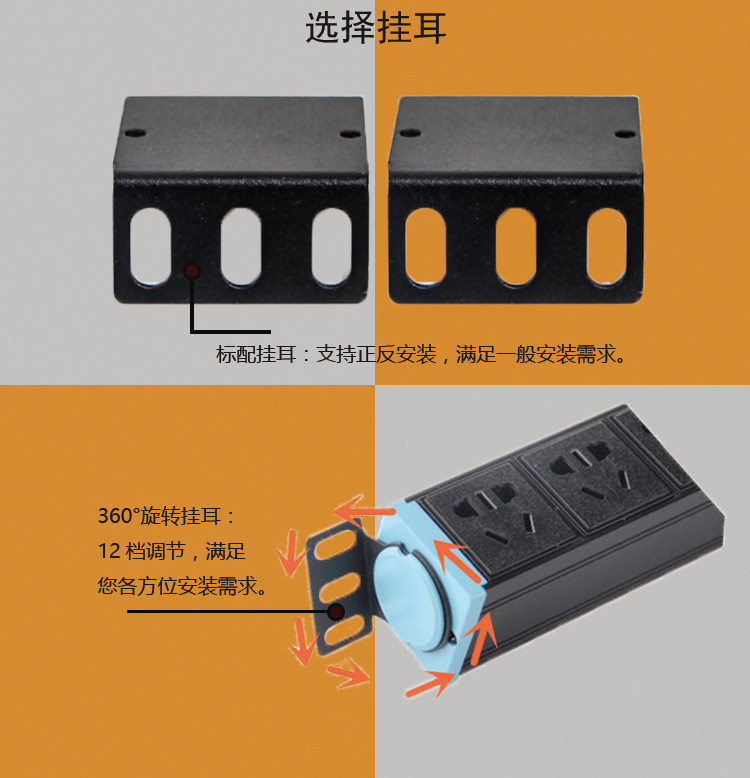 选择挂耳

标配挂耳：支持正反安装，满足一般安装需求。

360°旋转挂耳：
12 档调节，满足
您各方位安装需求。