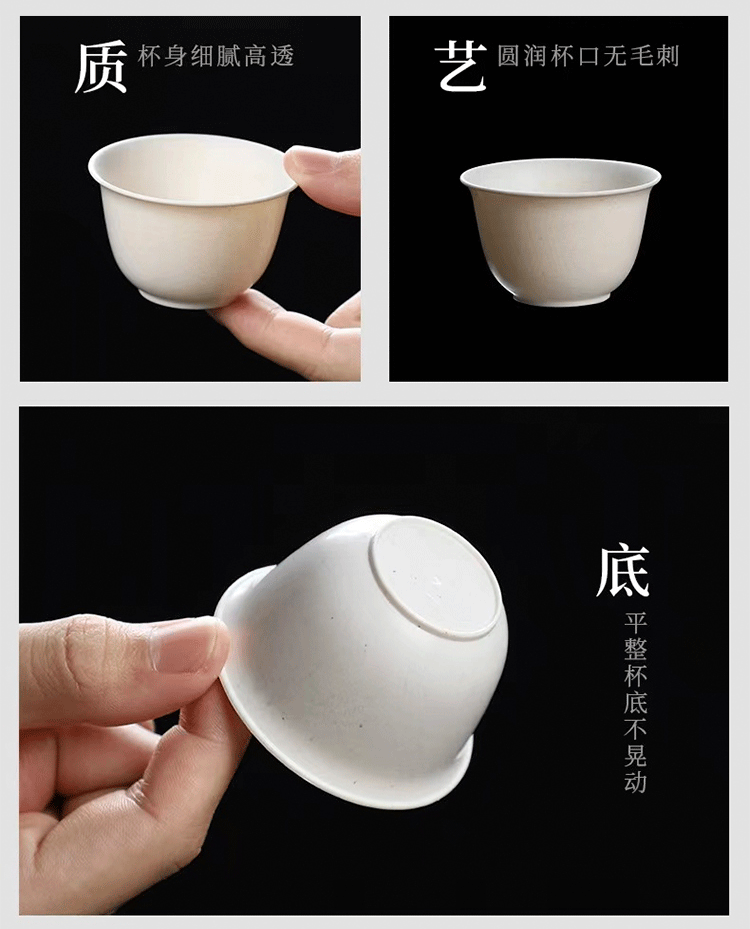 质 杯身细腻高透

艺 圆润杯口无毛刺

底 平整杯底不晃动