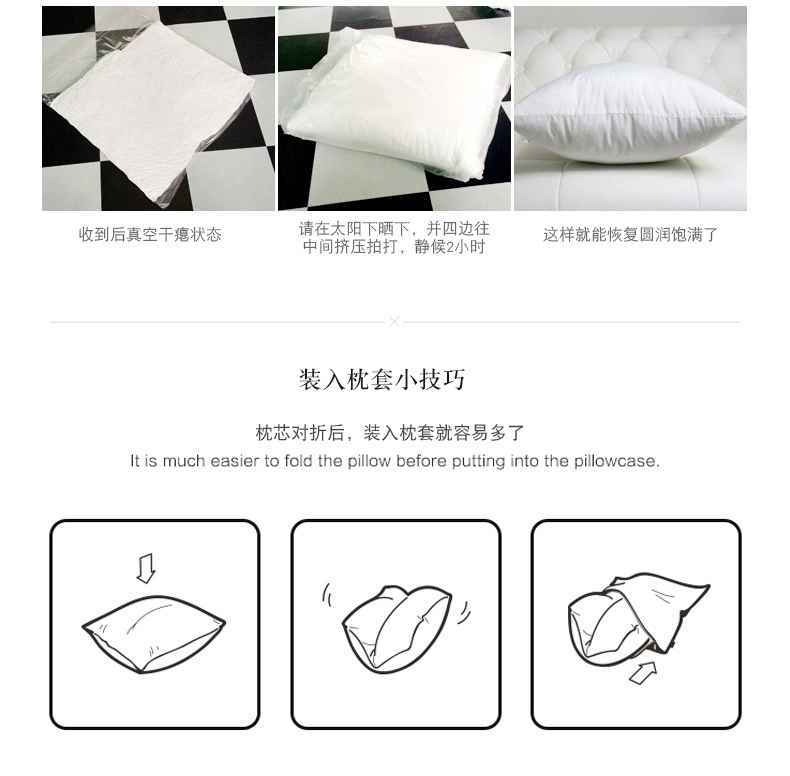 收到后真空干瘪状态

请在太阳下晒下，并四边往中间挤压拍打，静候2小时

这样就能恢复圆润饱满了

装入枕套小技巧

枕芯对折后，装入枕套就容易多了

It is much easier to fold the pillow before putting into the pillowcase.