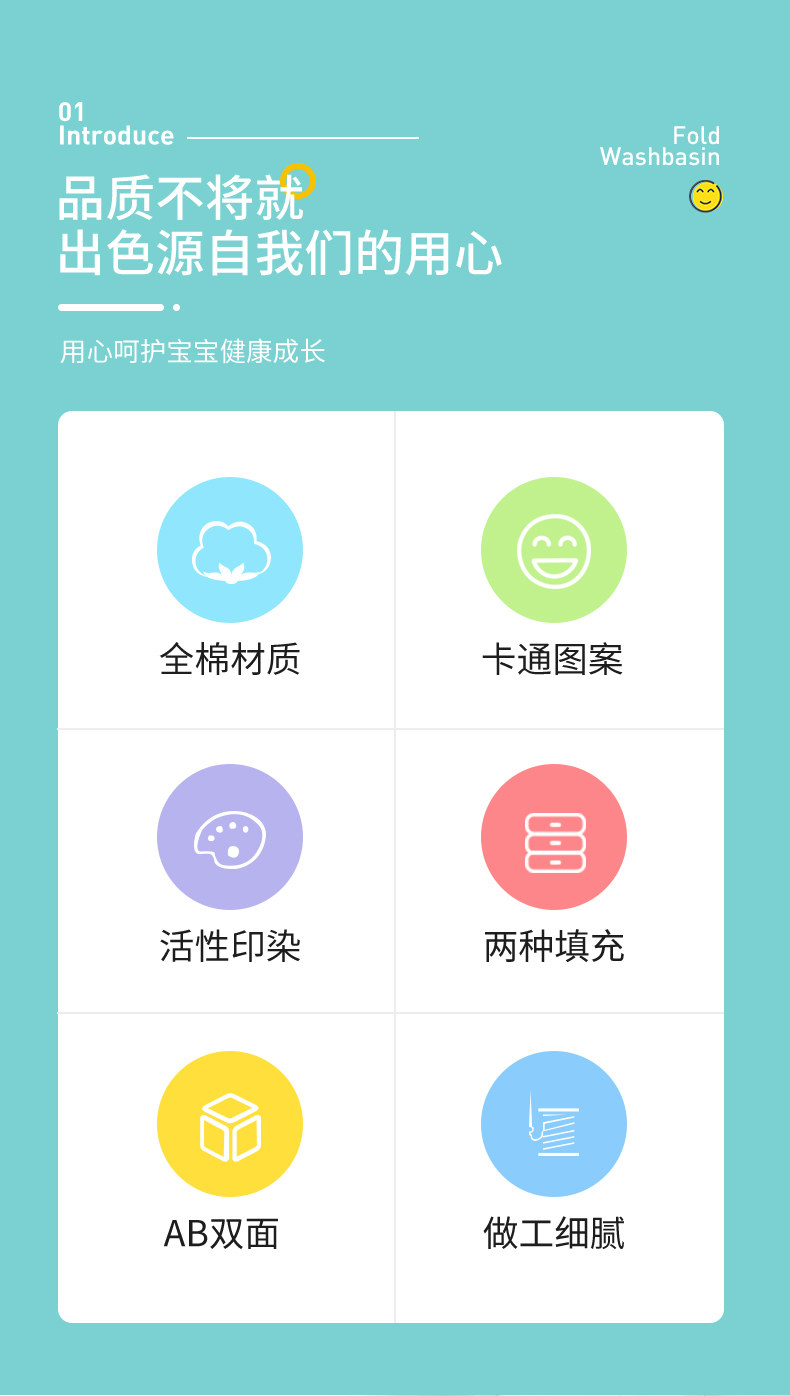 01
Introduce

Fold
Washbasin

品质不将就
出色源自我们的用心

用心呵护宝宝健康成长

全棉材质

卡通图案

活性印染

两种填充

AB双面

做工细腻