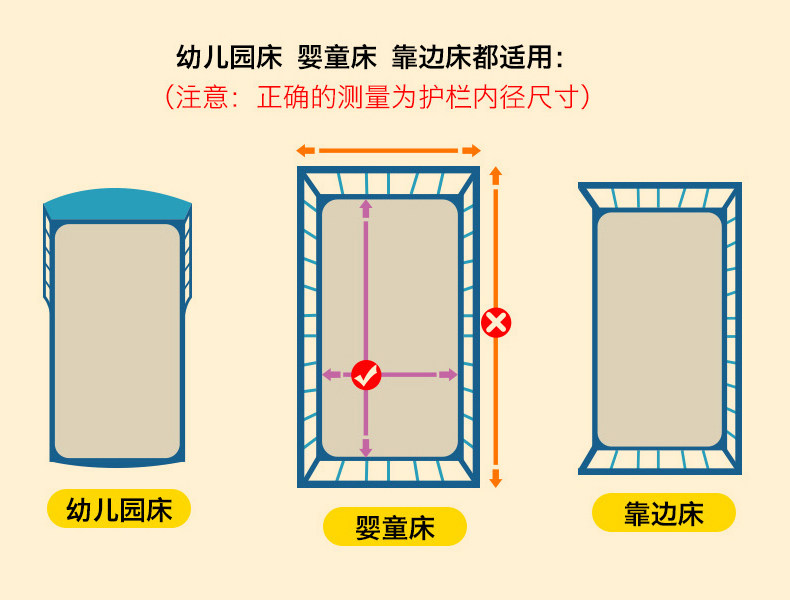 幼儿园床 婴童床 靠边床都适用：
（注意：正确的测量为护栏内径尺寸）

幼儿园床

婴童床

靠边床