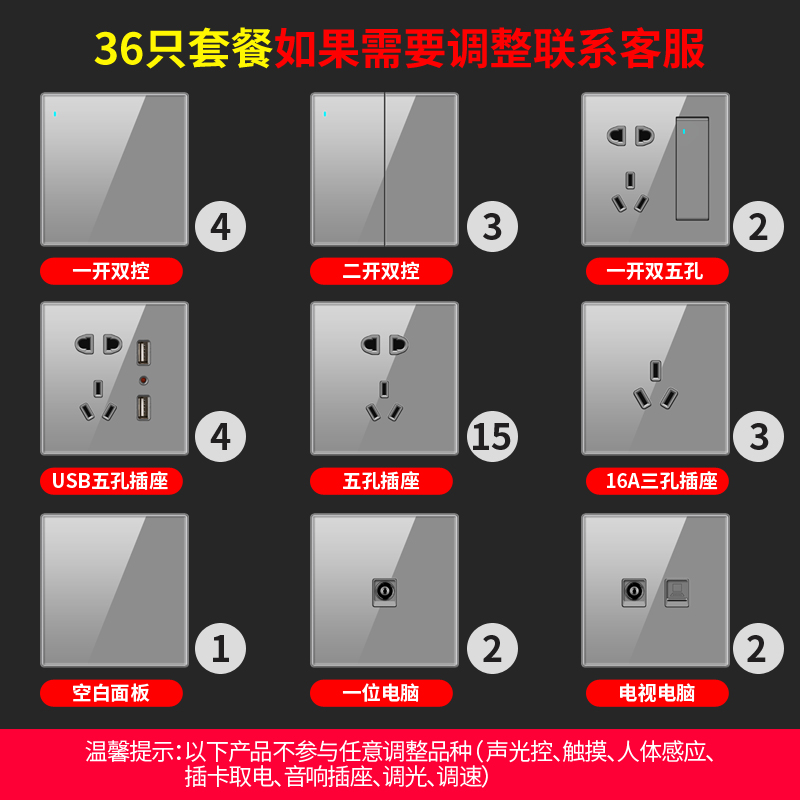 36只套餐如果需要调整联系客服

4
一开双控

3
二开双控

2
一开双五孔

4
USB五孔插座

15
五孔插座

3
16A三孔插座

1
空白面板

2
一位电脑

2
电视电脑

温馨提示:以下产品不参与任意调整品种(声光控、触摸、人体感应、插卡取电、音响插座、调光、调速)