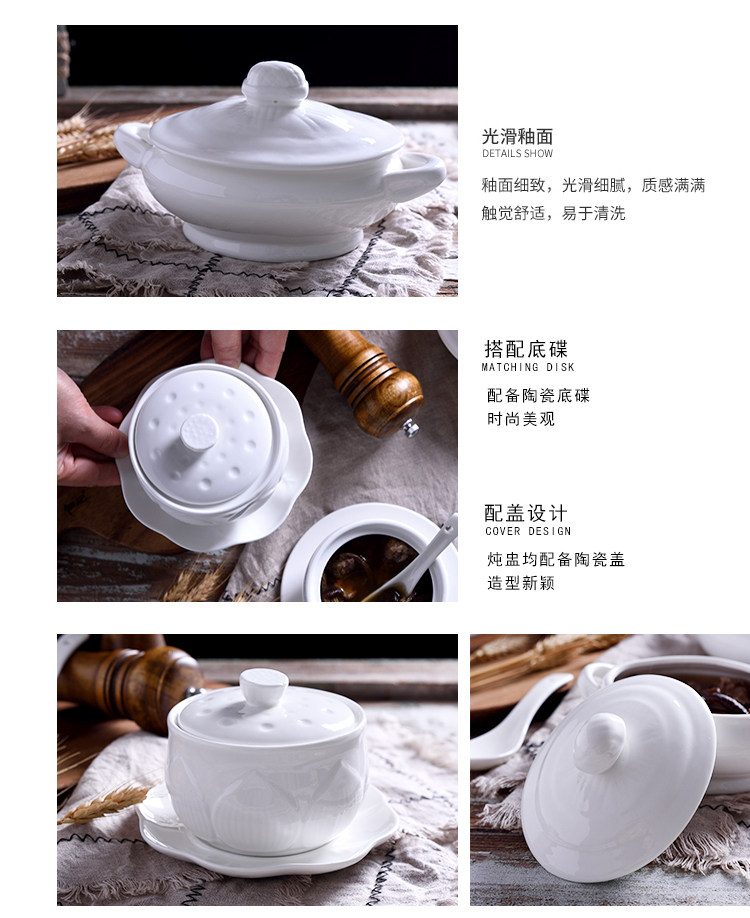 光滑釉面
DETAILS SHOW

釉面细致，光滑细腻，质感满满
触觉舒适，易于清洗

搭配底碟
MATCHING DISK

配备陶瓷底碟
时尚美观

配盖设计
COVER DESIGN

炖盅均配备陶瓷盖
造型新颖