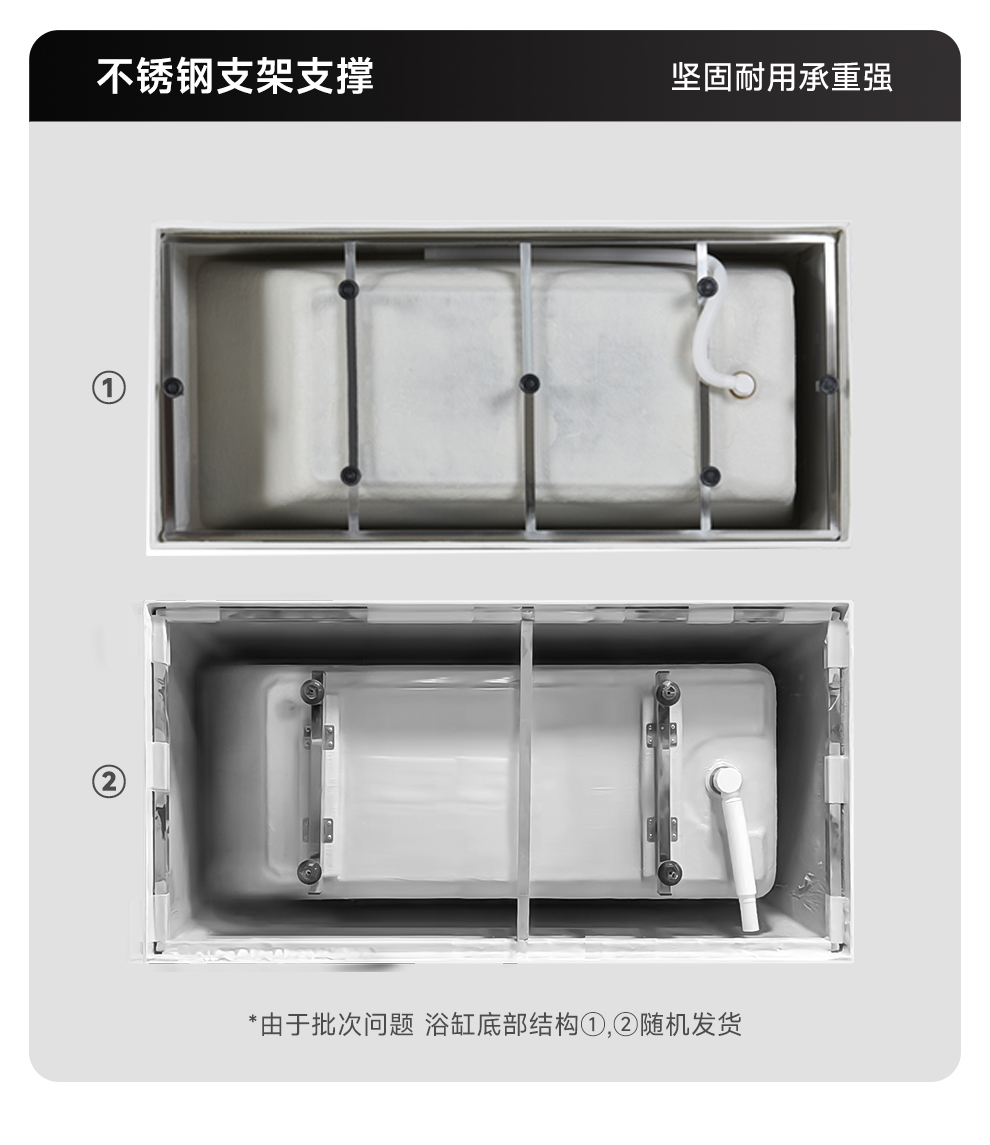 不锈钢支架支撑

坚固耐用承重强

①

②

*由于批次问题 浴缸底部结构①,②随机发货