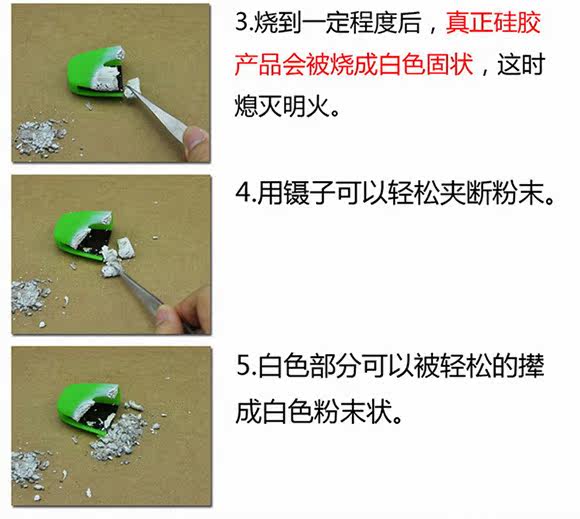 3.烧到一定程度后，真正硅胶产品会被烧成白色固状，这时熄灭明火。

4.用镊子可以轻松夹断粉末。

5.白色部分可以被轻松的撵成白色粉末状。