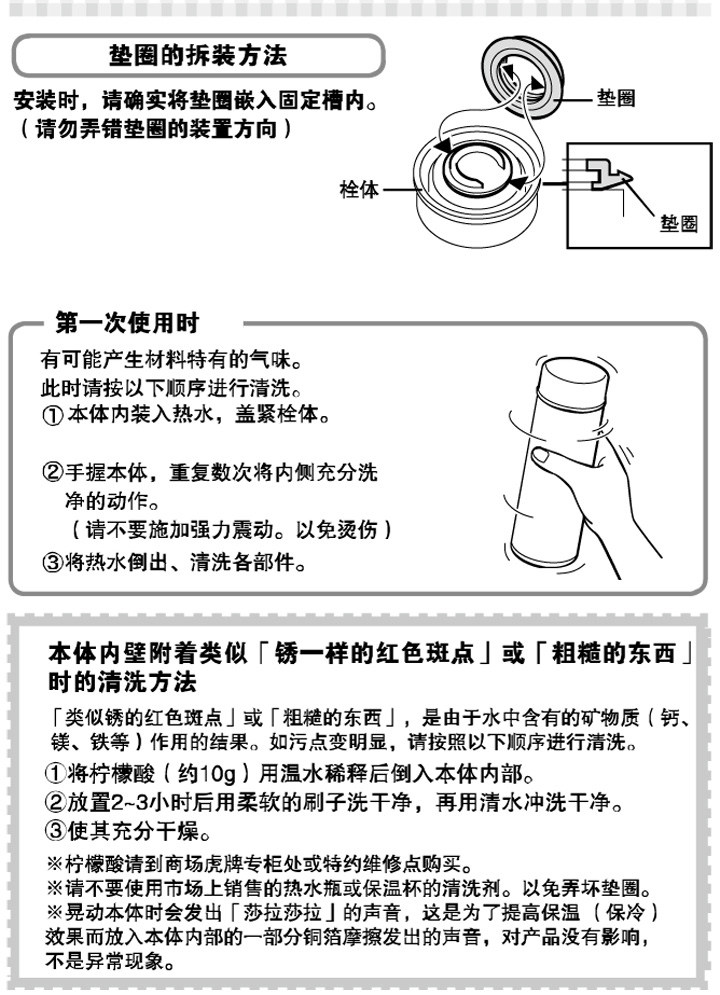 垫圈的拆装方法

安装时，请确实将垫圈嵌入固定槽内。
（请勿弄错垫圈的装置方向）

垫圈

栓体

垫圈

第一次使用时

有可能产生材料特有的气味。
此时请按以下顺序进行清洗。
①本体内装入热水，盖紧栓体。

②手握本体，重复数次将内侧充分洗净的动作。
（请不要施加强力震动。以免烫伤）
③将热水倒出、清洗各部件。

本体内壁附着类似「锈一样的红色斑点」或「粗糙的东西」时的清洗方法

「类似锈的红色斑点」或「粗糙的东西」，是由于水中含有的矿物质（钙、镁、铁等）作用的结果。如污点变明显，请按照以下顺序进行清洗。
①将柠檬酸（约10g）用温水稀释后倒入本体内部。
②放置2~3小时后用柔软的刷子洗干净，再用清水冲洗干净。
③使其充分干燥。

※柠檬酸请到商场虎牌专柜处或特约维修点购买。
※请不要使用市场上销售的热水瓶或保温杯的清洗剂。以免弄坏垫圈。
※晃动本体时会发出「莎拉莎拉」的声音，这是为了提高保温（保冷）效果而放入本体内部的一部分铜箔摩擦发出的声音，对产品没有影响，不是异常现象。