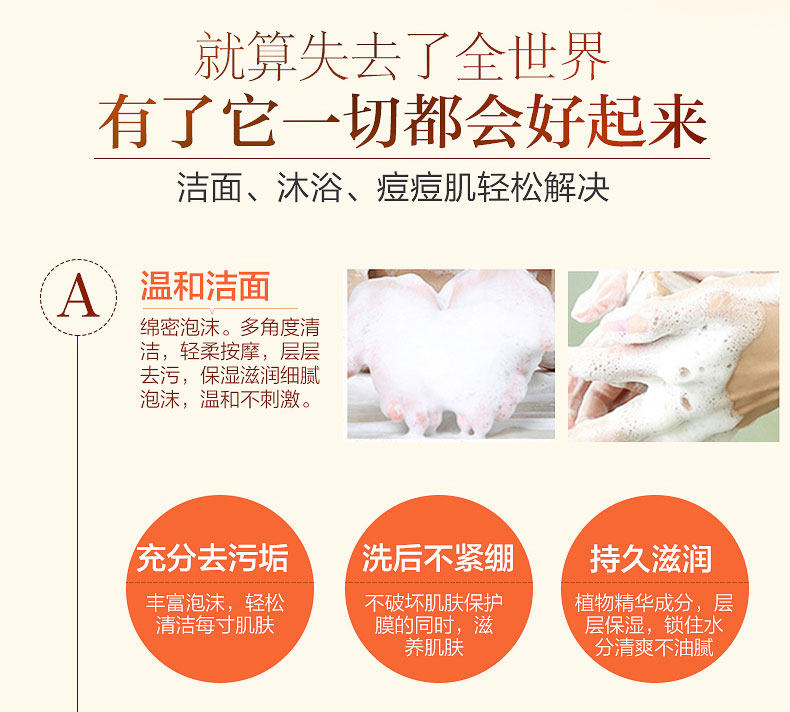 就算失去了全世界
有了它一切都会好起来

洁面、沐浴、痘痘肌轻松解决

A

温和洁面

绵密泡沫。多角度清洁，轻柔按摩，层层去污，保湿滋润细腻泡沫，温和不刺激。

充分去污垢

丰富泡沫，轻松清洁每寸肌肤

洗后不紧绷

不破坏肌肤保护膜的同时，滋养肌肤

持久滋润

植物精华成分，层层保湿，锁住水分清爽不油腻