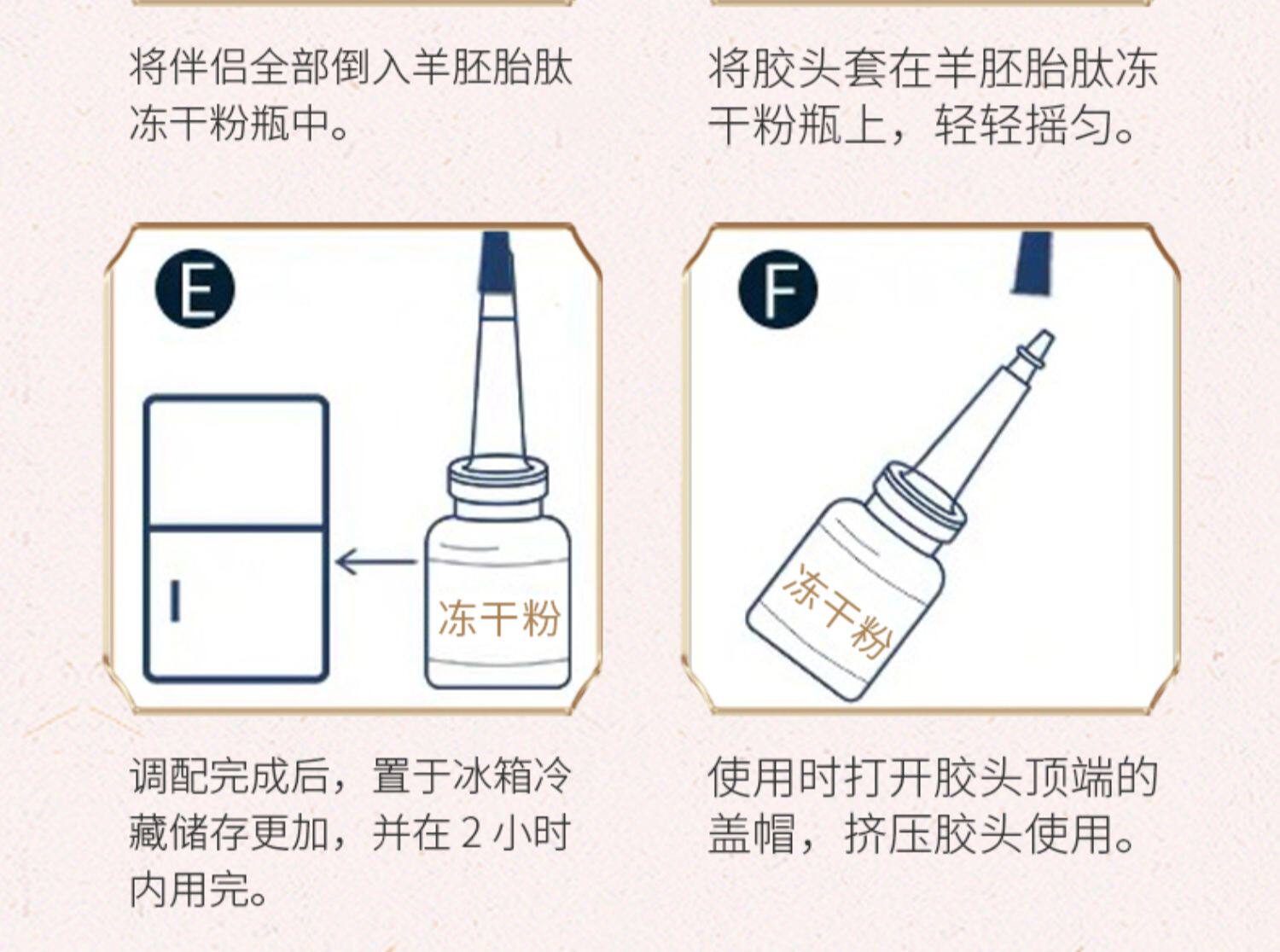 将伴侣全部倒入羊胚胎肽冻干粉瓶中。

将胶头套在羊胚胎肽冻干粉瓶上，轻轻摇匀。

E

冻干粉

F

冻干粉

调配完成后，置于冰箱冷藏储存更加，并在 2 小时内用完。

使用时打开胶头顶端的盖帽，挤压胶头使用。