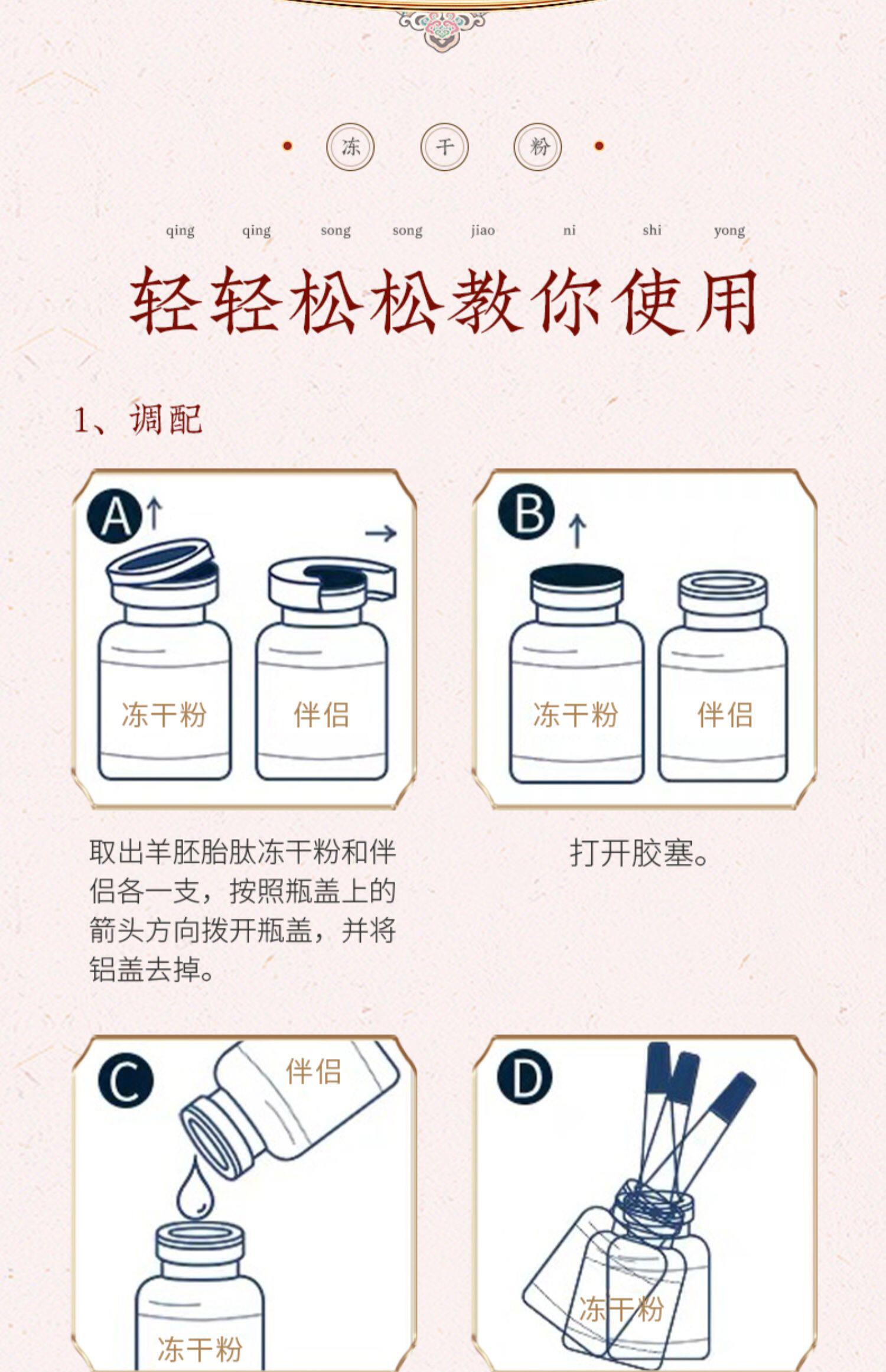 冻 干 粉

qing qing song song jiao ni shi yong

轻轻松松教你使用

1、调配

A

冻干粉

伴侣

B

冻干粉

伴侣

取出羊胚胎肽冻干粉和伴侣各一支，按照瓶盖上的箭头方向拨开瓶盖，并将铝盖去掉。

打开胶塞。

C

伴侣

冻干粉

D

冻干粉