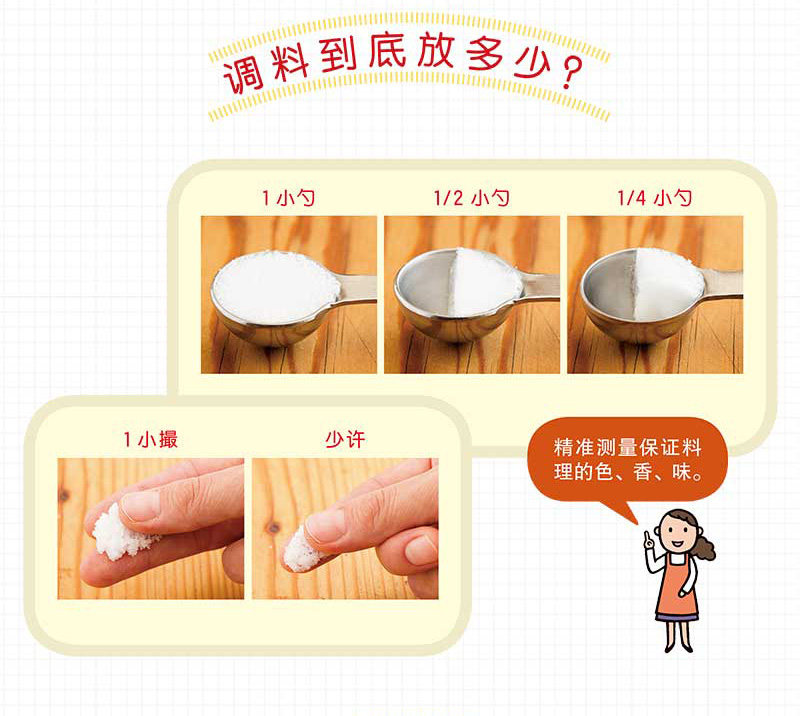 调料到底放多少？

1 小勺

1/2 小勺

1/4 小勺

1 小撮

少许

精准测量保证料理的色、香、味。