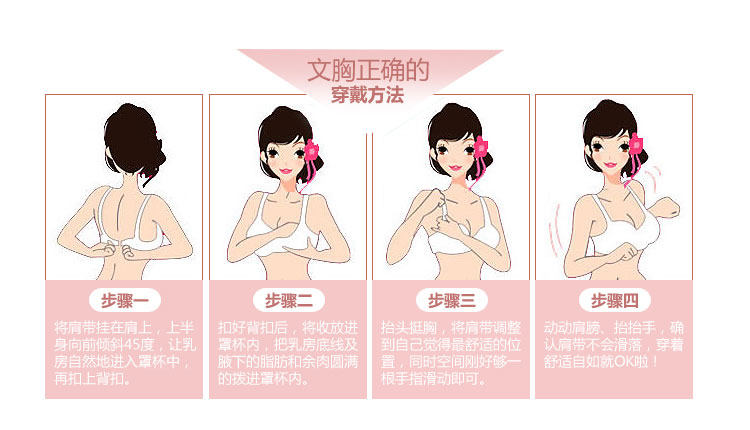 文胸正确的
穿戴方法

步骤一
将肩带挂在肩上，上半身向前倾斜45度，让乳房自然地进入罩杯中，再扣上背扣。

步骤二
扣好背扣后，将收放进罩杯内，把乳房底线及腋下的脂肪和余肉圆满的拨进罩杯内。

步骤三
抬头挺胸，将肩带调整到自己觉得最舒适的位置，同时空间刚好够一根手指滑动即可。

步骤四
动动肩膀、抬抬手，确认肩带不会滑落，穿着舒适自如就OK啦！