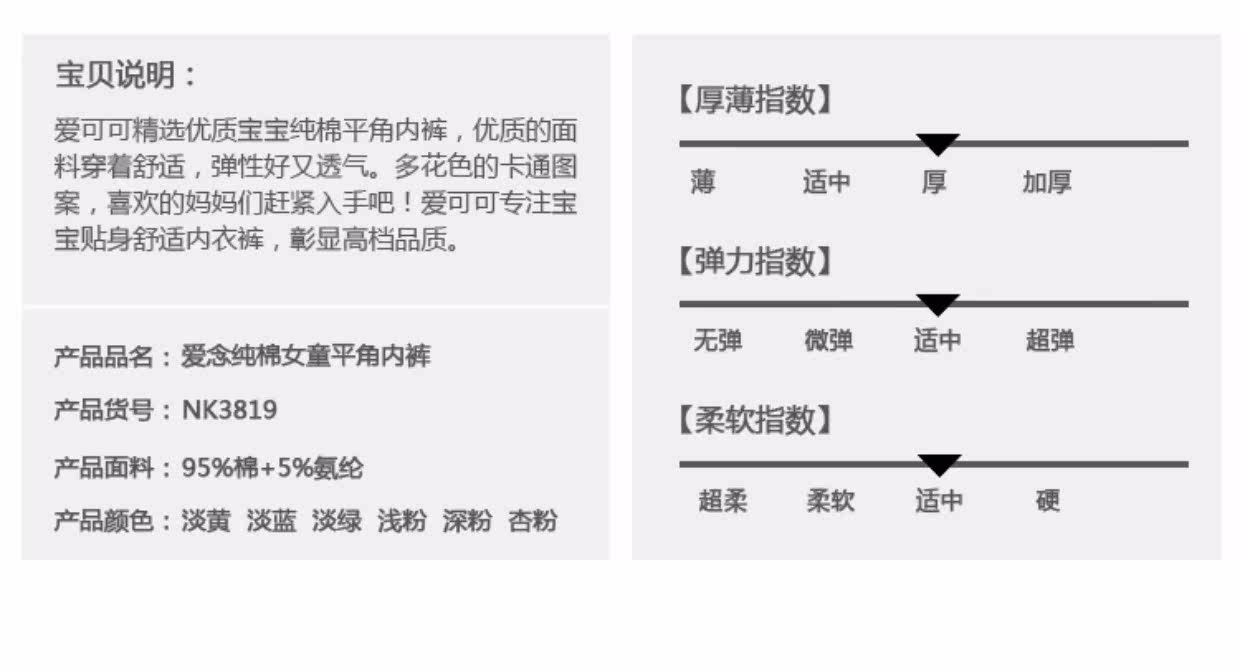 宝贝说明：

爱可可精选优质宝宝纯棉平角内裤，优质的面料穿着舒适，弹性好又透气。多花色的卡通图案，喜欢的妈妈们赶紧入手吧！爱可可专注宝宝贴身舒适内衣裤，彰显高档品质。

产品品名：爱念纯棉女童平角内裤

产品货号：NK3819

产品面料：95%棉+5%氨纶

产品颜色：淡黄 淡蓝 淡绿 浅粉 深粉 杏粉

【厚薄指数】

薄 适中 厚 加厚

【弹力指数】

无弹 微弹 适中 超弹

【柔软指数】

超柔 柔软 适中 硬