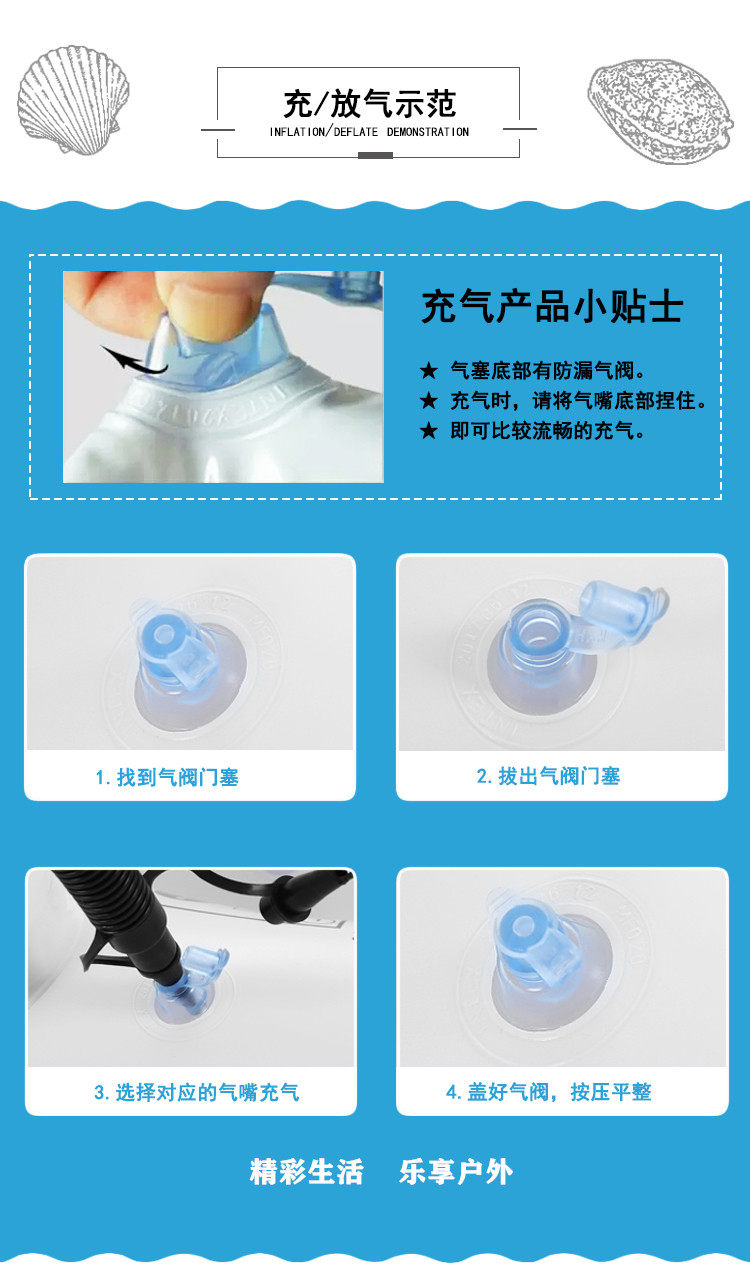 充/放气示范
INFLATION/DEFLATE DEMONSTRATION

充气产品小贴士

★ 气塞底部有防漏气阀。
★ 充气时，请将气嘴底部捏住。
★ 即可比较流畅的充气。

1. 找到气阀门塞

2. 拔出气阀门塞

3. 选择对应的气嘴充气

4. 盖好气阀，按压平整

精彩生活　乐享户外