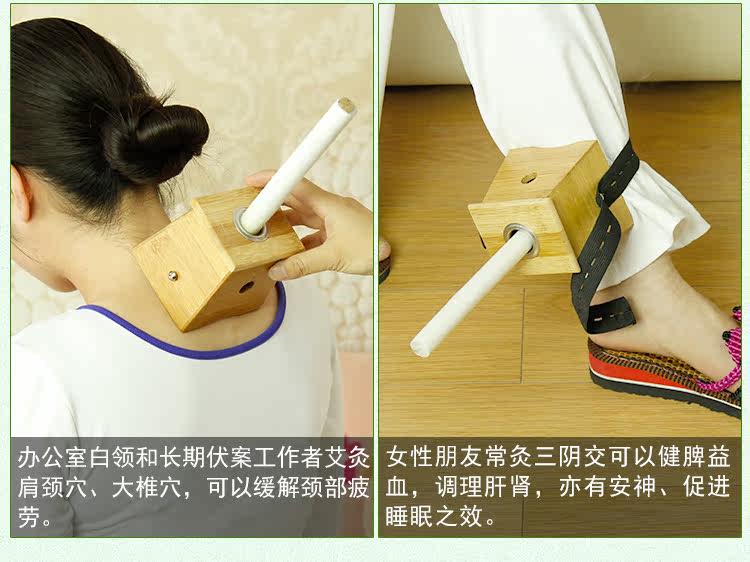 办公室白领和长期伏案工作者艾灸肩颈穴、大椎穴，可以缓解颈部疲劳。

女性朋友常灸三阴交可以健脾益血，调理肝肾，亦有安神、促进睡眠之效。