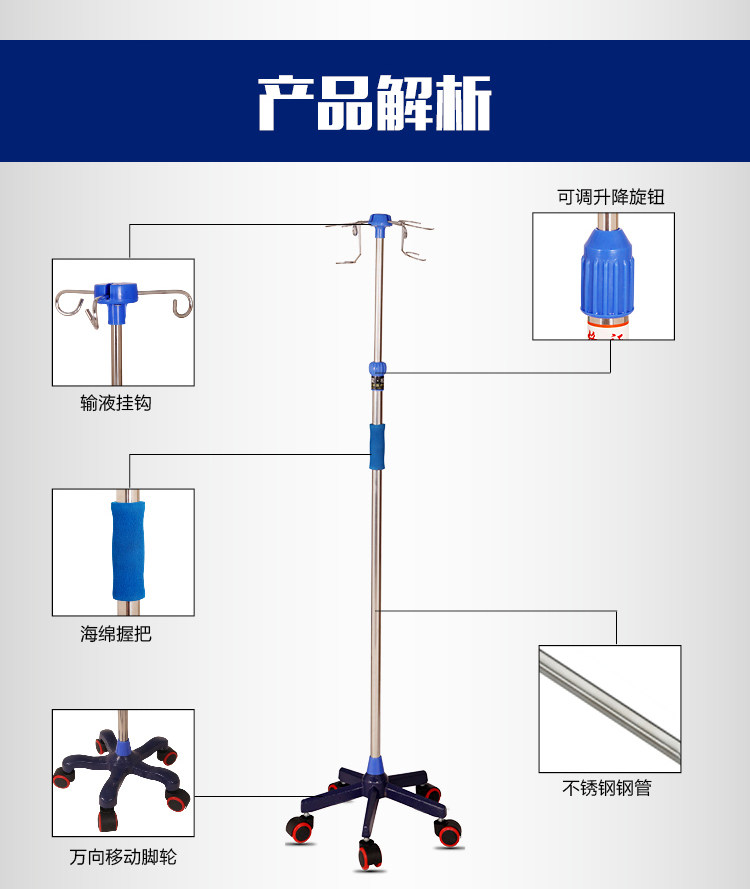 产品解析

可调升降旋钮

输液挂钩

海绵握把

不锈钢钢管

万向移动脚轮