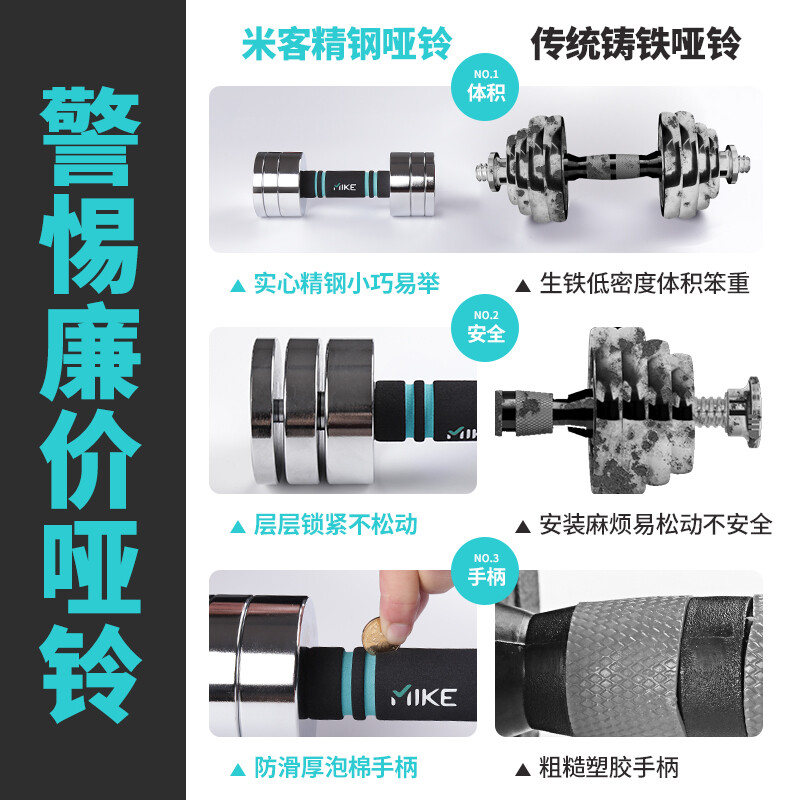 警惕廉价哑铃

米客精钢哑铃
传统铸铁哑铃

NO.1
体积

MIKE

▲ 实心精钢小巧易举
▲ 生铁低密度体积笨重

NO.2
安全

MIKE

▲ 层层锁紧不松动
▲ 安装麻烦易松动不安全

NO.3
手柄

MIKE

▲ 防滑厚泡棉手柄
▲ 粗糙塑胶手柄