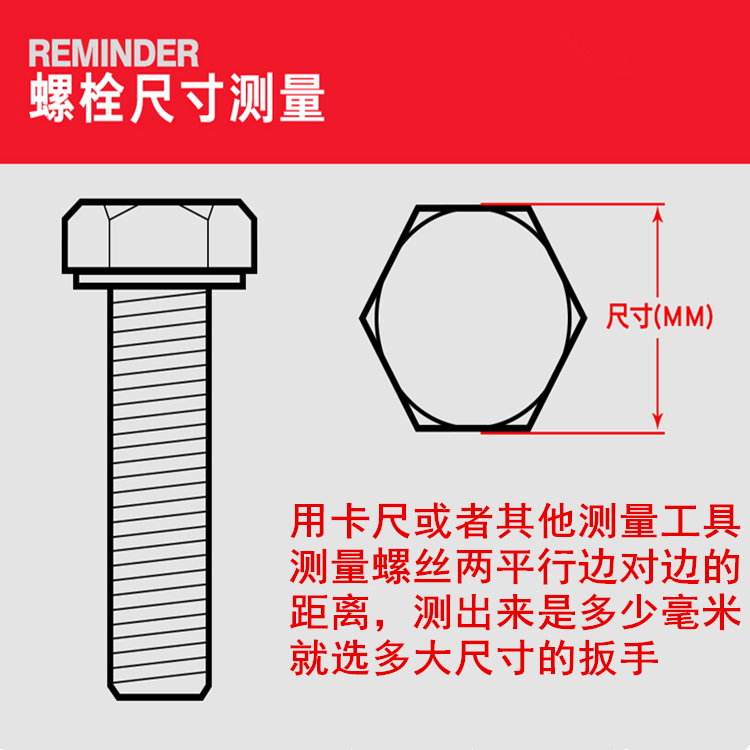 REMINDER
螺栓尺寸测量

尺寸(MM)

用卡尺或者其他测量工具测量螺丝两平行边对边的距离，测出来是多少毫米就选多大尺寸的扳手