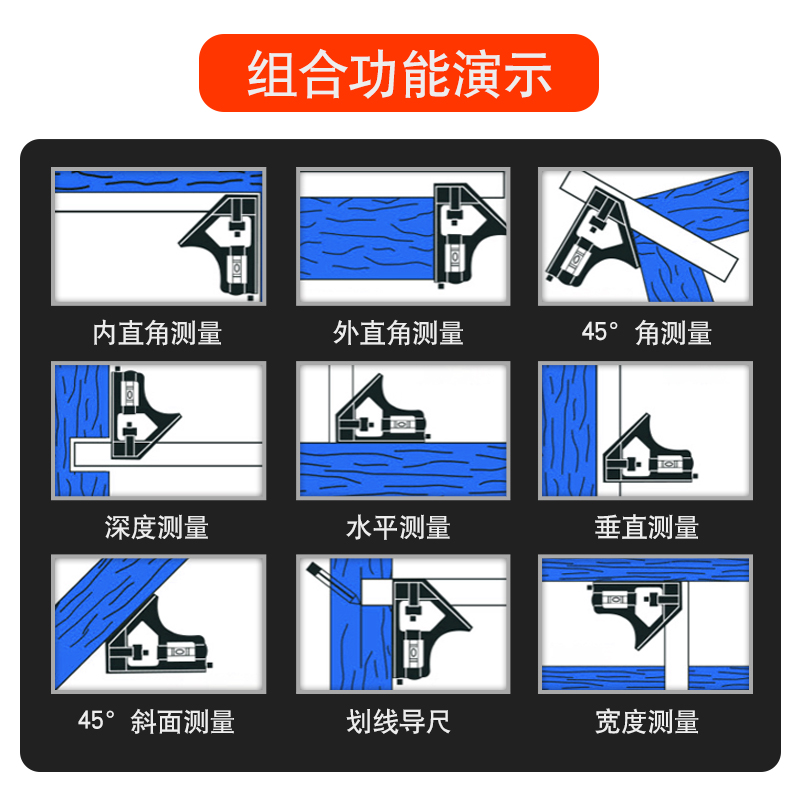 组合功能演示

内直角测量

外直角测量

45° 角测量

深度测量

水平测量

垂直测量

45° 斜面测量

划线导尺

宽度测量