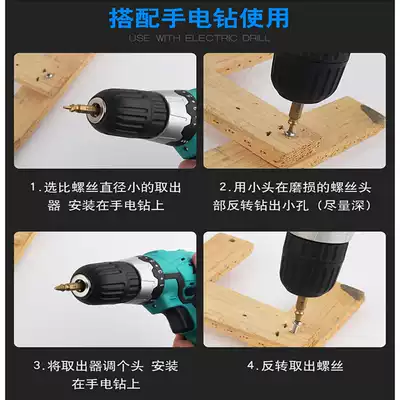 搭配手电钻使用
USE WITH ELECTRIC DRILL

1.选比螺丝直径小的取出器 安装在手电钻上

2.用小头在磨损的螺丝头部反转钻出小孔（尽量深）

3.将取出器调个头 安装在手电钻上

4.反转取出螺丝