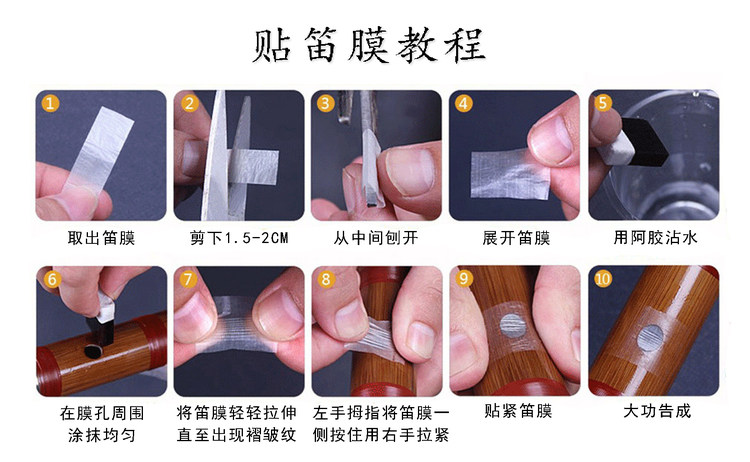 贴笛膜教程

1
取出笛膜

2
剪下1.5-2CM

3
从中间刨开

4
展开笛膜

5
用阿胶沾水

6
在膜孔周围涂抹均匀

7
将笛膜轻轻拉伸直至出现褶皱纹

8
左手拇指将笛膜一侧按住用右手拉紧

9
贴紧笛膜

10
大功告成