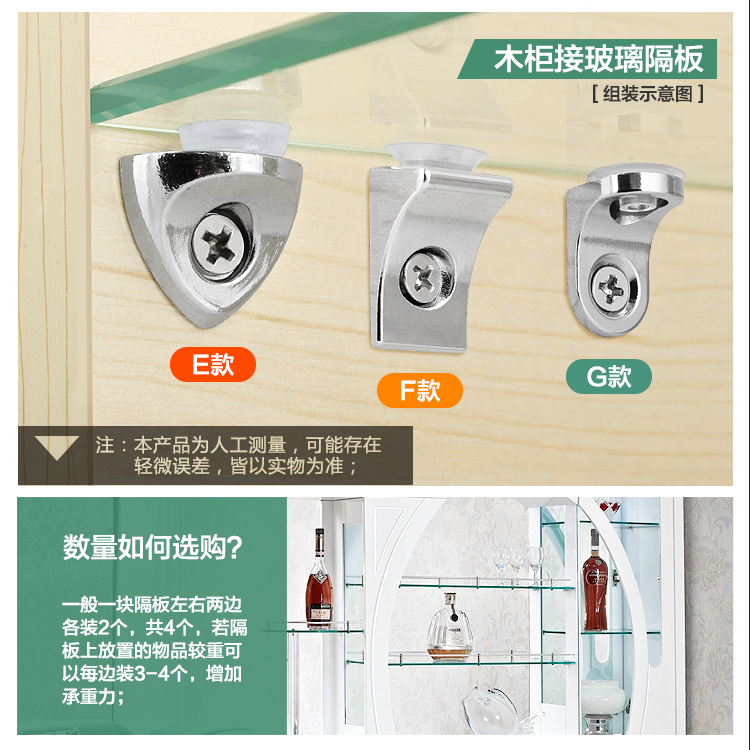 木柜接玻璃隔板
[ 组装示意图 ]

E款

F款

G款

注：本产品为人工测量，可能存在轻微误差，皆以实物为准；

数量如何选购?

一般一块隔板左右两边各装2个，共4个，若隔板上放置的物品较重可以每边装3-4个，增加承重力；