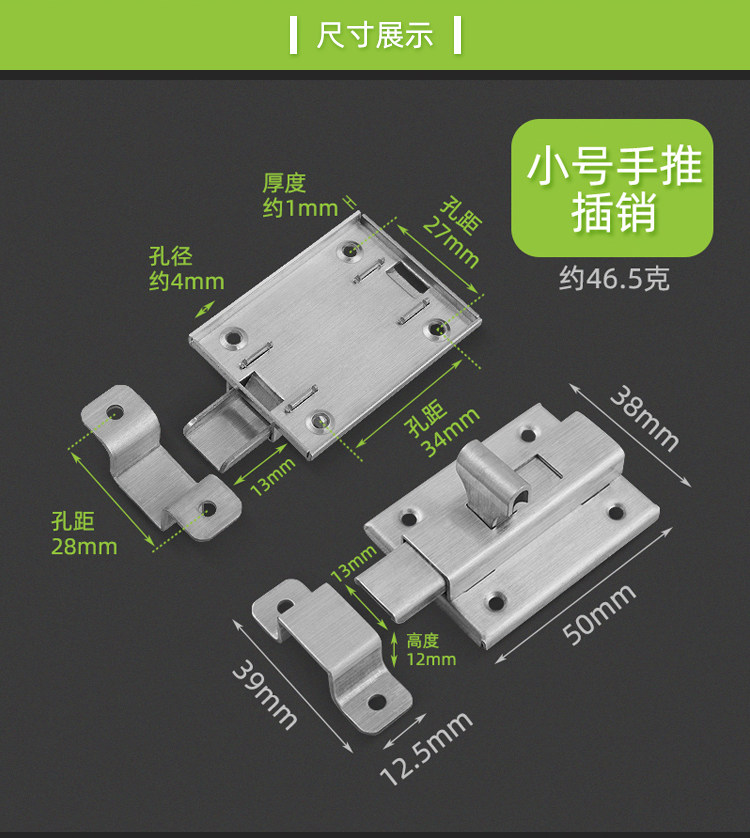 尺寸展示

小号手推插销

约46.5克

厚度
约1mm

孔距
27mm

孔径
约4mm

孔距
34mm

13mm

孔距
28mm

38mm

13mm

高度
12mm

50mm

39mm

12.5mm