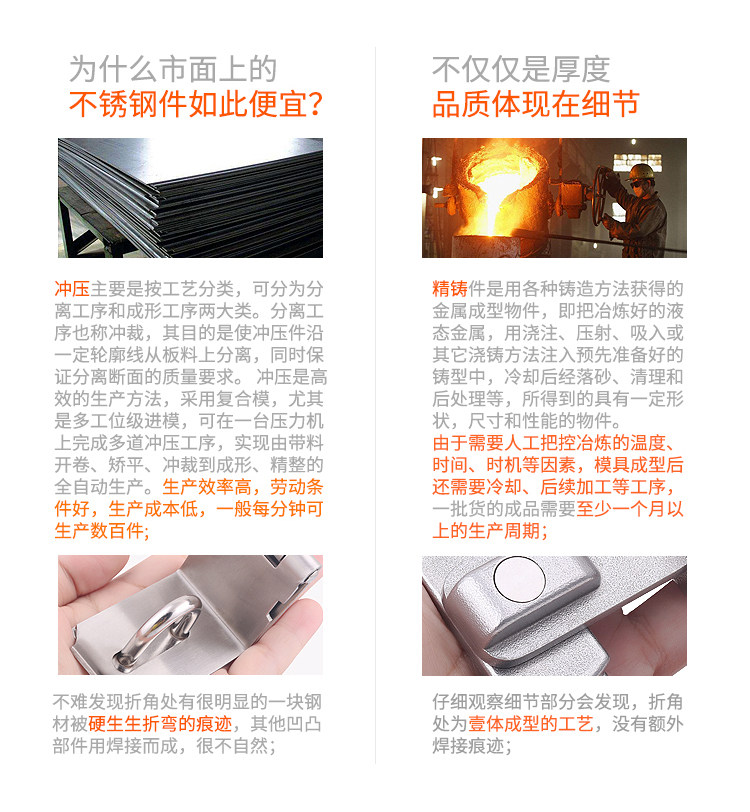 为什么市面上的
不锈钢件如此便宜?

冲压主要是按工艺分类，可分为分离工序和成形工序两大类。分离工序也称冲裁，其目的是使冲压件沿一定轮廓线从板料上分离，同时保证分离断面的质量要求。冲压是高效的生产方法，采用复合模，尤其是多工位级进模，可在一台压力机上完成多道冲压工序，实现由带料开卷、矫平、冲裁到成形、精整的全自动生产。生产效率高，劳动条件好，生产成本低，一般每分钟可生产数百件;

不难发现折角处有很明显的一块钢材被硬生生折弯的痕迹，其他凹凸部件用焊接而成，很不自然;

不仅仅是厚度
品质体现在细节

精铸件是用各种铸造方法获得的金属成型物件，即把冶炼好的液态金属，用浇注、压射、吸入或其它浇铸方法注入预先准备好的铸型中，冷却后经落砂、清理和后处理等，所得到的具有一定形状，尺寸和性能的物件。
由于需要人工把控冶炼的温度、时间、时机等因素，模具成型后还需要冷却、后续加工等工序，一批货的成品需要至少一个月以上的生产周期;

仔细观察细节部分会发现，折角处为壹体成型的工艺，没有额外焊接痕迹;