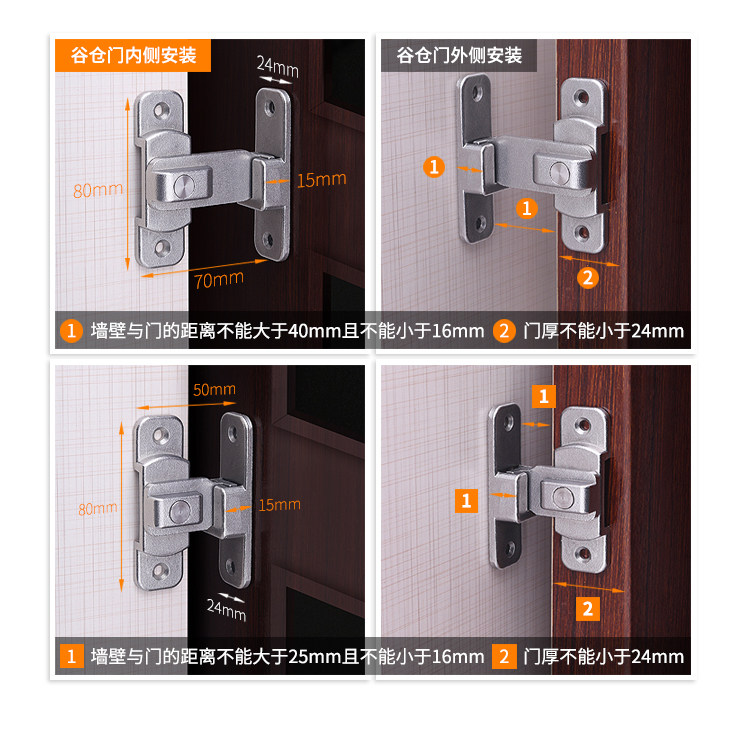 谷仓门内侧安装

24mm

80mm

15mm

70mm

谷仓门外侧安装

1

1

2

1 墙壁与门的距离不能大于40mm且不能小于16mm 2 门厚不能小于24mm

50mm

80mm

15mm

24mm

1

1

2

1 墙壁与门的距离不能大于25mm且不能小于16mm 2 门厚不能小于24mm