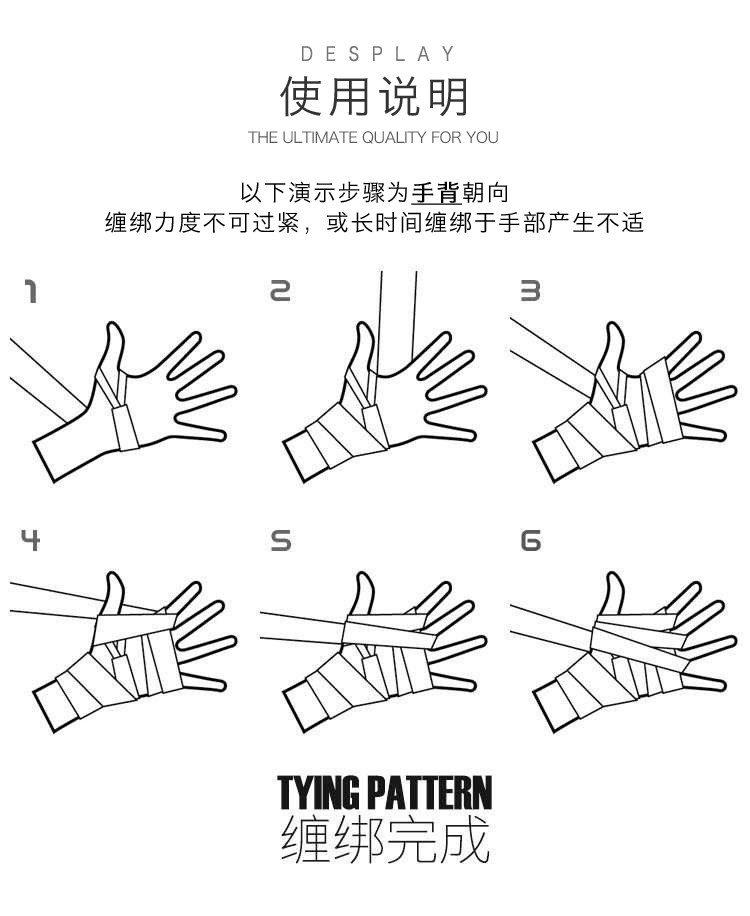 DESPLAY
使用说明
THE ULTIMATE QUALITY FOR YOU

以下演示步骤为手背朝向
缠绑力度不可过紧，或长时间缠绑于手部产生不适

1

2

3

4

5

6

TYING PATTERN
缠绑完成