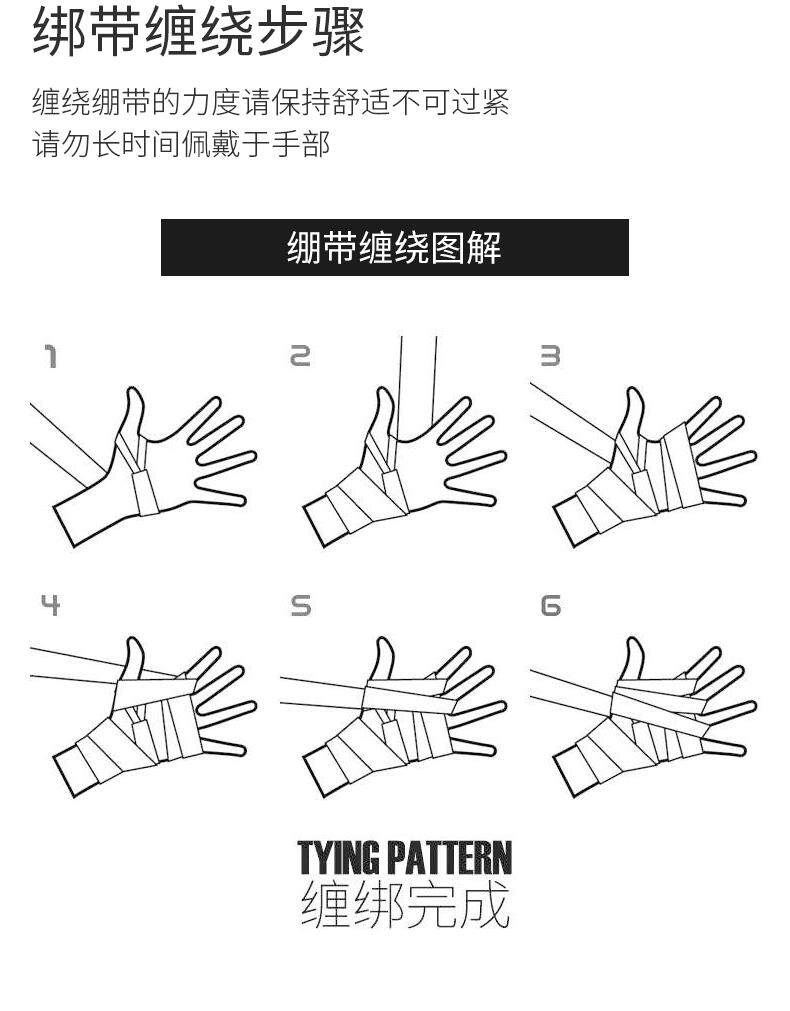 绑带缠绕步骤

缠绕绷带的力度请保持舒适不可过紧
请勿长时间佩戴于手部

绷带缠绕图解

1

2

3

4

5

6

TYING PATTERN
缠绑完成