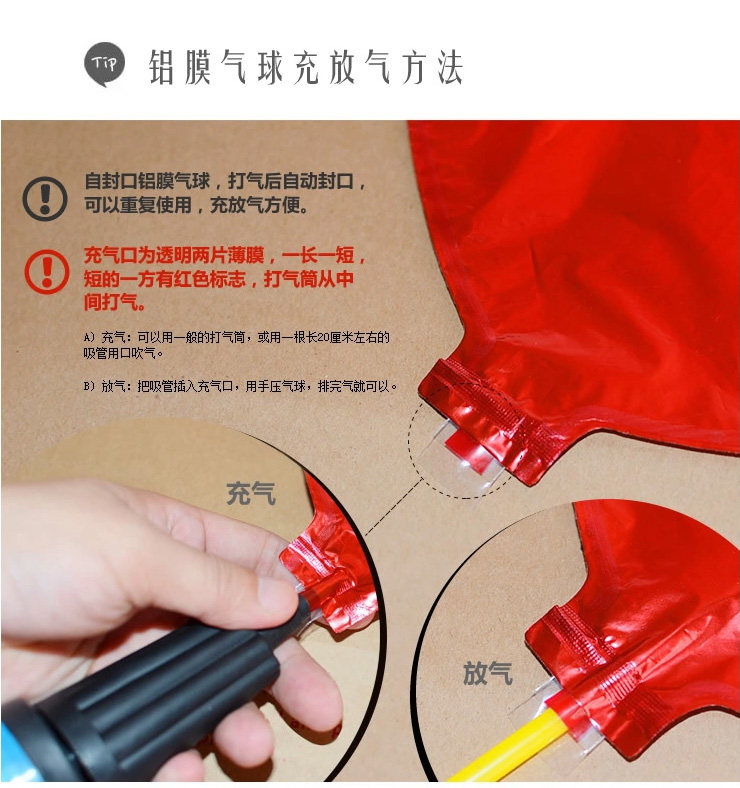 Tip 铝膜气球充放气方法

自封口铝膜气球，打气后自动封口，可以重复使用，充放气方便。

充气口为透明两片薄膜，一长一短，短的一方有红色标志，打气筒从中间打气。

A）充气：可以用一般的打气筒，或用一根长20厘米左右的吸管用口吹气。

B）放气：把吸管插入充气口，用手压气球，排完气就可以。

充气

放气