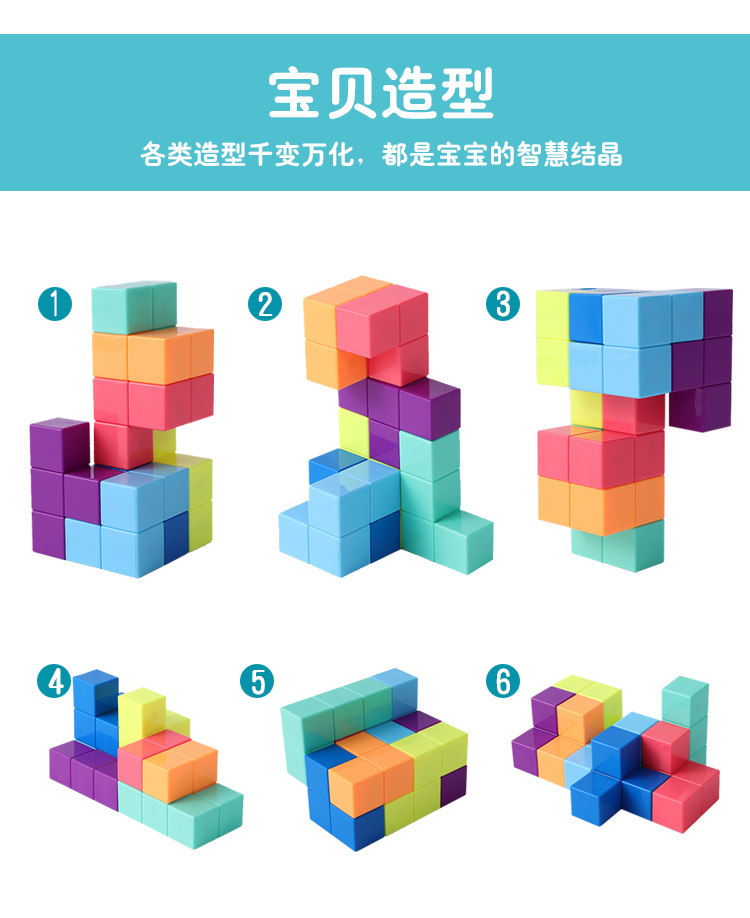 宝贝造型

各类造型千变万化，都是宝宝的智慧结晶

1

2

3

4

5

6