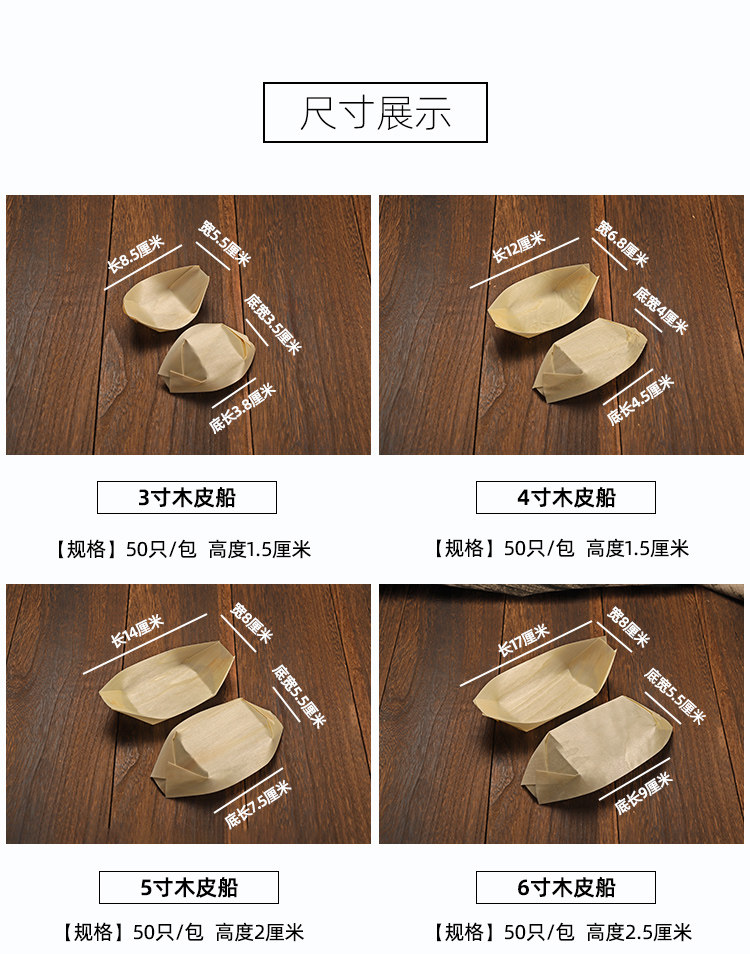 尺寸展示

长8.5厘米
宽5.5厘米
底宽3.5厘米
底长3.8厘米

3寸木皮船

【规格】50只/包 高度1.5厘米

长12厘米
宽6.8厘米
底宽4厘米
底长4.5厘米

4寸木皮船

【规格】50只/包 高度1.5厘米

长14厘米
宽8厘米
底宽5.5厘米
底长7.5厘米

5寸木皮船

【规格】50只/包 高度2厘米

长17厘米
宽8厘米
底宽5.5厘米
底长9厘米

6寸木皮船

【规格】50只/包 高度2.5厘米