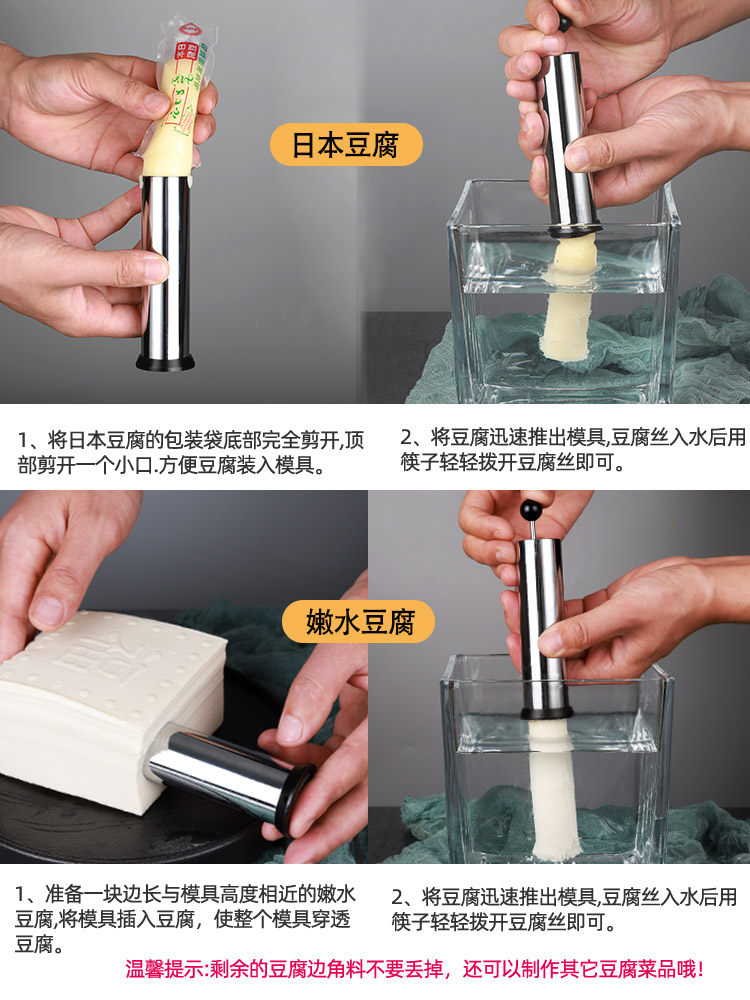 日本豆腐

1、将日本豆腐的包装袋底部完全剪开,顶部剪开一个小口.方便豆腐装入模具。

2、将豆腐迅速推出模具,豆腐丝入水后用筷子轻轻拨开豆腐丝即可。

嫩水豆腐

1、准备一块边长与模具高度相近的嫩水豆腐,将模具插入豆腐，使整个模具穿透豆腐。

2、将豆腐迅速推出模具,豆腐丝入水后用筷子轻轻拨开豆腐丝即可。

温馨提示:剩余的豆腐边角料不要丢掉，还可以制作其它豆腐菜品哦!