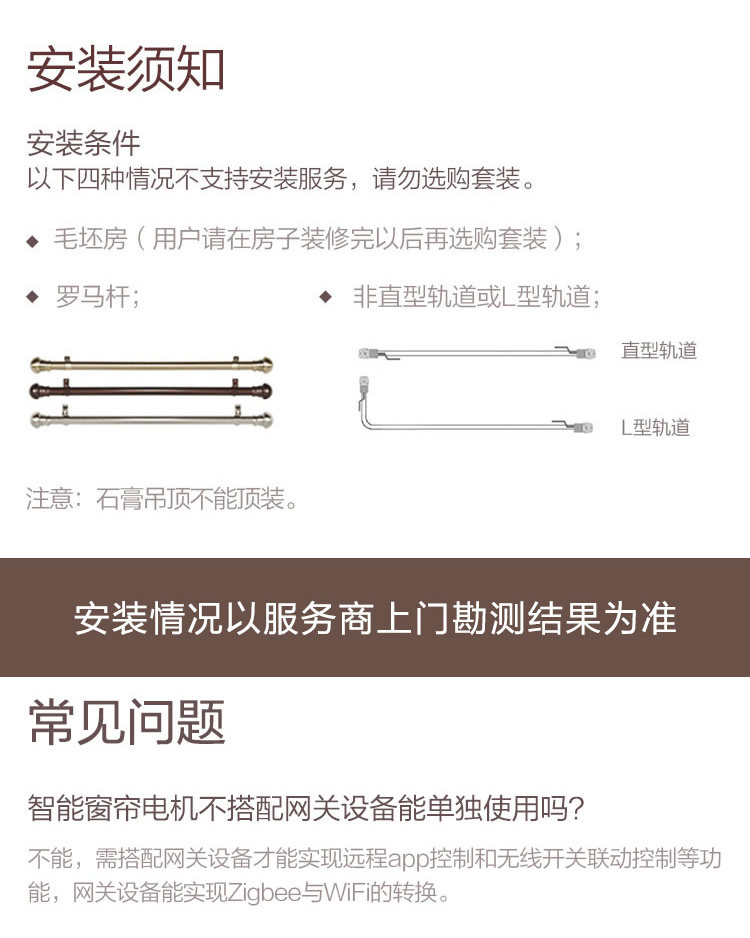 安装须知

安装条件
以下四种情况不支持安装服务，请勿选购套装。

◆ 毛坯房（用户请在房子装修完以后再选购套装）；

◆ 罗马杆；

◆ 非直型轨道或L型轨道；

直型轨道

L型轨道

注意：石膏吊顶不能顶装。

安装情况以服务商上门勘测结果为准

常见问题

智能窗帘电机不搭配网关设备能单独使用吗？

不能，需搭配网关设备才能实现远程app控制和无线开关联动控制等功能，网关设备能实现Zigbee与WiFi的转换。