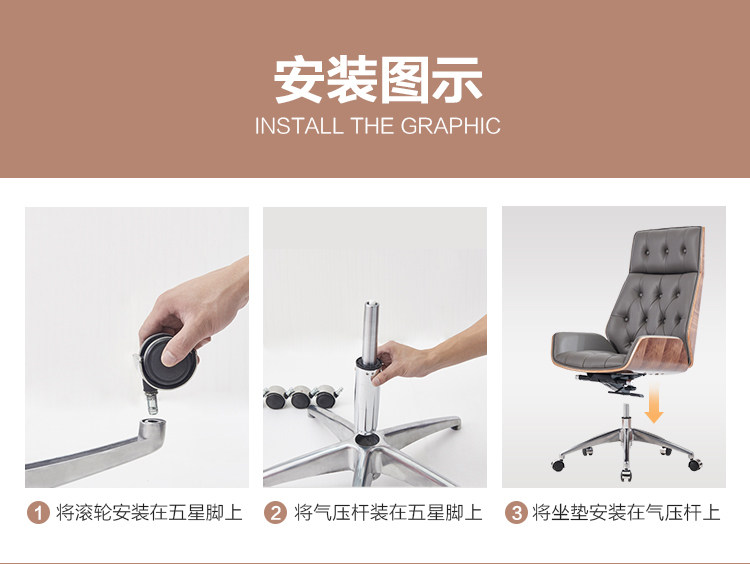 安装图示
INSTALL THE GRAPHIC

1 将滚轮安装在五星脚上

2 将气压杆装在五星脚上

3 将坐垫安装在气压杆上