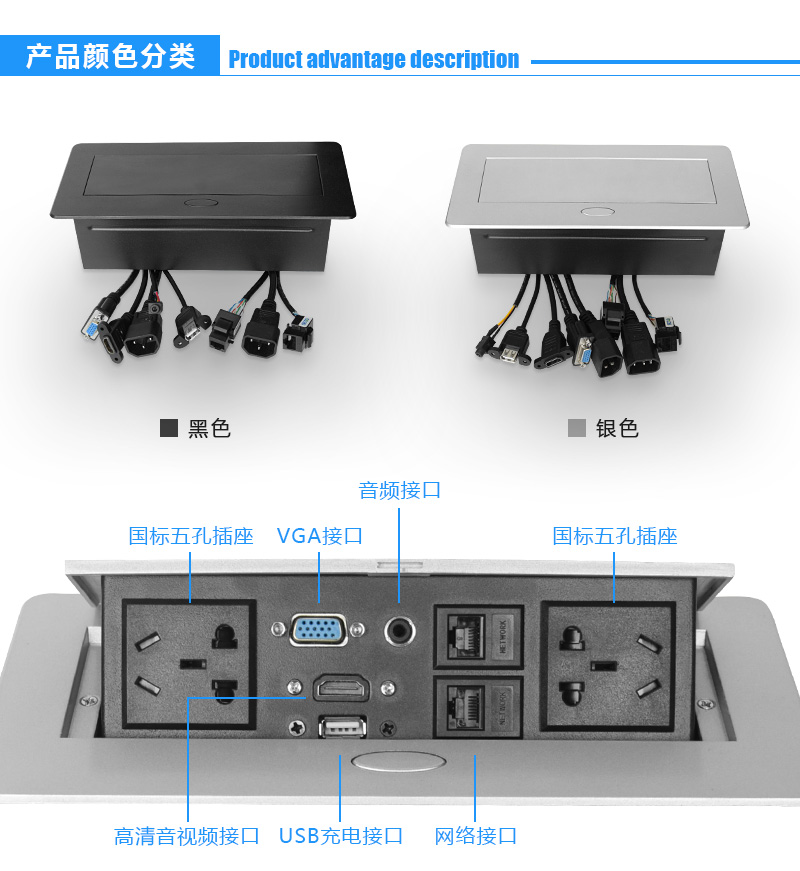 产品颜色分类 Product advantage description

黑色

银色

音频接口

国标五孔插座

VGA接口

国标五孔插座

NETWORK

NETWORK

高清音视频接口

USB充电接口

网络接口