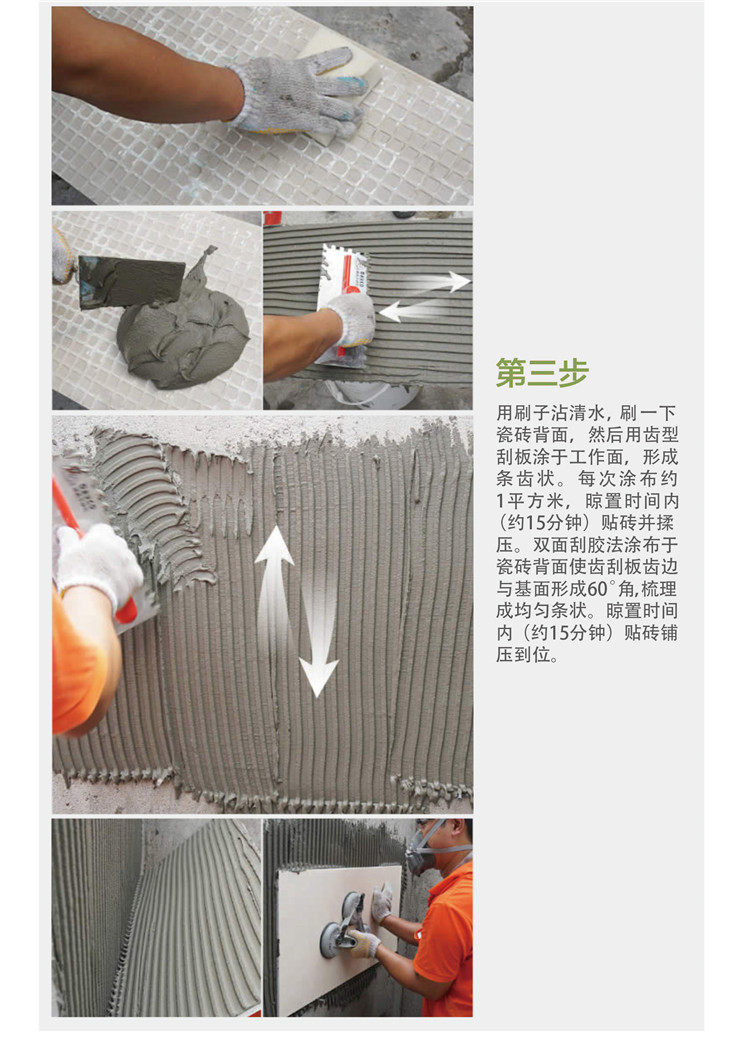 第三步

用刷子沾清水，刷一下瓷砖背面，然后用齿型刮板涂于工作面，形成条齿状。每次涂布约1平方米，晾置时间内（约15分钟）贴砖并揉压。双面刮胶法涂布于瓷砖背面使齿刮板齿边与基面形成60°角,梳理成均匀条状。晾置时间内（约15分钟）贴砖铺压到位。