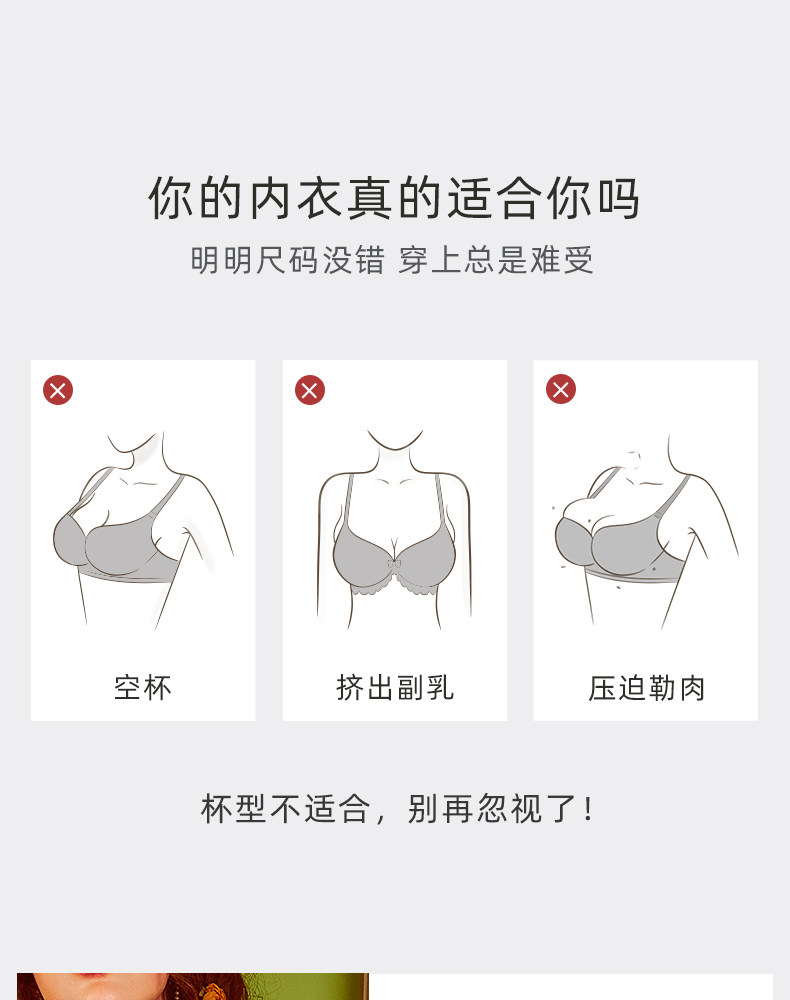 你的内衣真的适合你吗
明明尺码没错 穿上总是难受

空杯

挤出副乳

压迫勒肉

杯型不适合，别再忽视了！