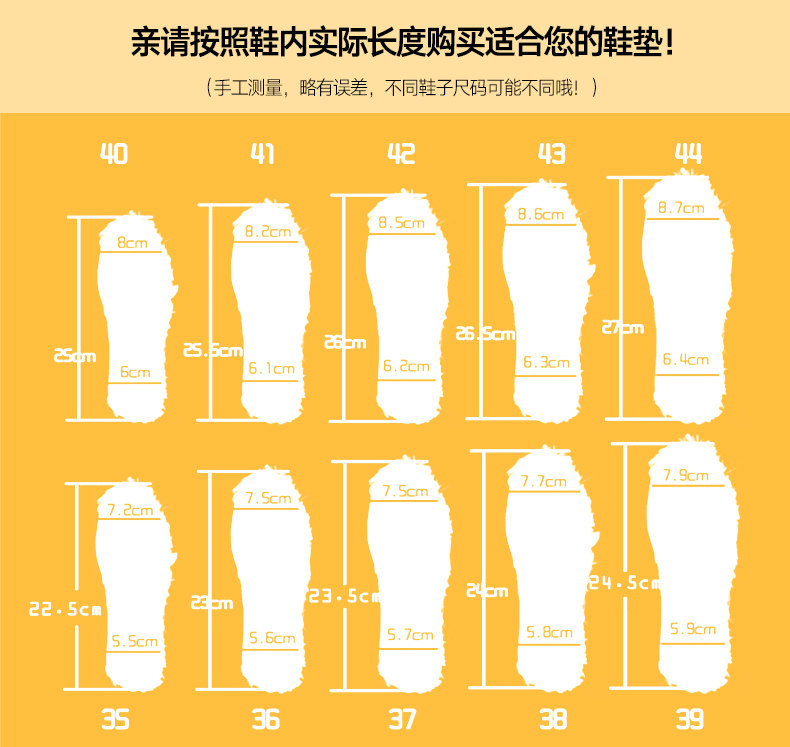 亲请按照鞋内实际长度购买适合您的鞋垫!

（手工测量，略有误差，不同鞋子尺码可能不同哦！）

40

8cm
25cm
6cm

41

8.2cm
25.6cm
6.1cm

42

8.5cm
26cm
6.2cm

43

8.6cm
26.5cm
6.3cm

44

8.7cm
27cm
6.4cm

7.2cm
22.5cm
5.5cm

35

7.5cm
23cm
5.6cm

36

7.5cm
23.5cm
5.7cm

37

7.7cm
24cm
5.8cm

38

7.9cm
24.5cm
5.9cm

39