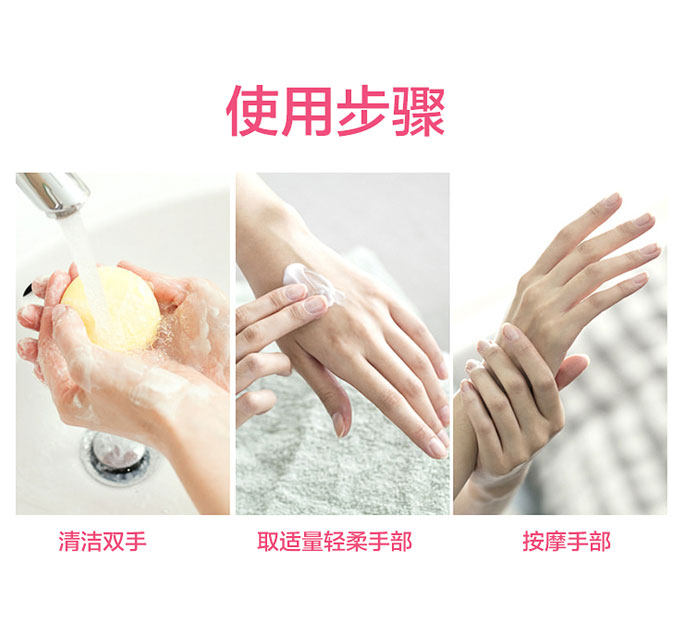 使用步骤

清洁双手

取适量轻柔手部

按摩手部