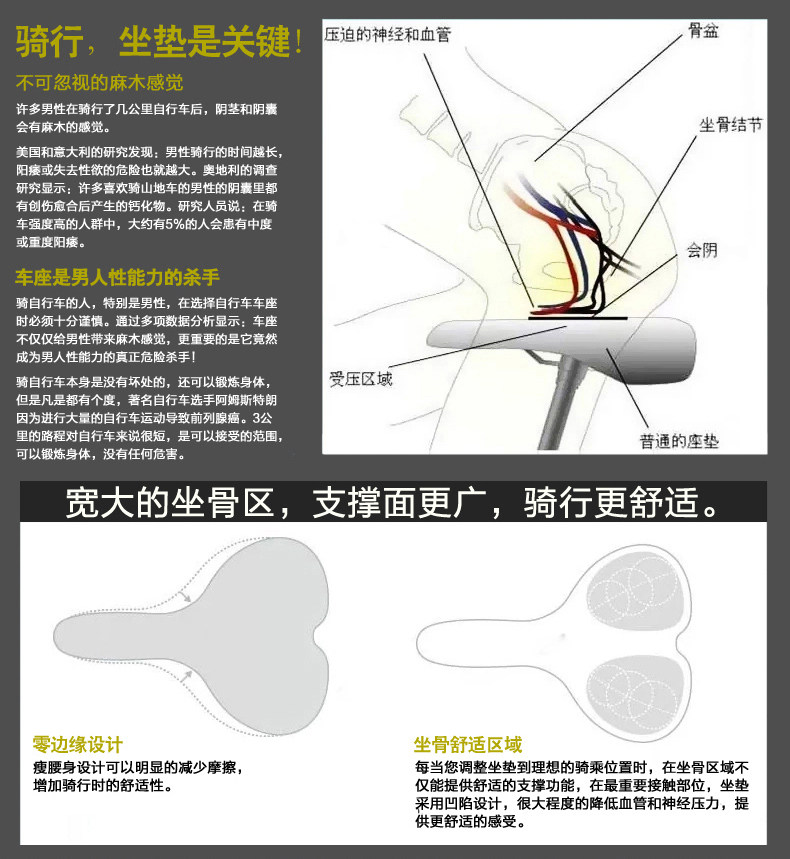 骑行，坐垫是关键!

不可忽视的麻木感觉

许多男性在骑行了几公里自行车后，阴茎和阴囊会有麻木的感觉。

美国和意大利的研究发现：男性骑行的时间越长，阳痿或失去性欲的危险也就越大。奥地利的调查研究显示：许多喜欢骑山地车的男性的阴囊里都有创伤愈合后产生的钙化物。研究人员说：在骑车强度高的人群中，大约有5%的人会患有中度或重度阳痿。

车座是男人性能力的杀手

骑自行车的人，特别是男性，在选择自行车车座时必须十分谨慎。通过多项数据分析显示：车座不仅仅给男性带来麻木感觉，更重要的是它竟然成为男人性能力的真正危险杀手！

骑自行车本身是没有坏处的，还可以锻炼身体，但是凡是都有个度，著名自行车选手阿姆斯特朗因为进行大量的自行车运动导致前列腺癌。3公里的路程对自行车来说很短，是可以接受的范围，可以锻炼身体，没有任何危害。

压迫的神经和血管

骨盆

坐骨结节

会阴

受压区域

普通的座垫

宽大的坐骨区，支撑面更广，骑行更舒适。

零边缘设计

瘦腰身设计可以明显的减少摩擦，增加骑行时的舒适性。

坐骨舒适区域

每当您调整坐垫到理想的骑乘位置时，在坐骨区域不仅能提供舒适的支撑功能，在最重要接触部位，坐垫采用凹陷设计，很大程度的降低血管和神经压力，提供更舒适的感受。