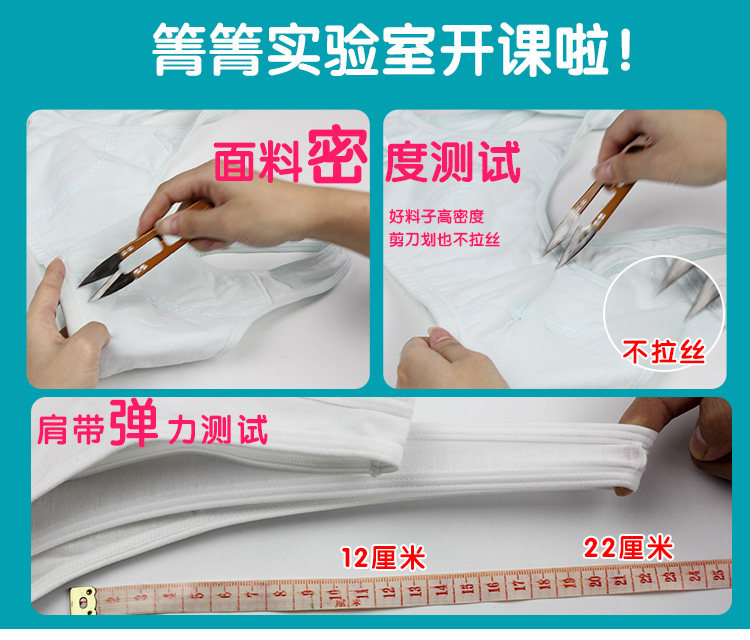 箐箐实验室开课啦！

面料密度测试

好料子高密度
剪刀划也不拉丝

不拉丝

肩带弹力测试

12厘米

22厘米

2 3 4 5 6 7 8 9 10 11 12 13 14 15 16 17 18 19 20 21 22 23 24 25