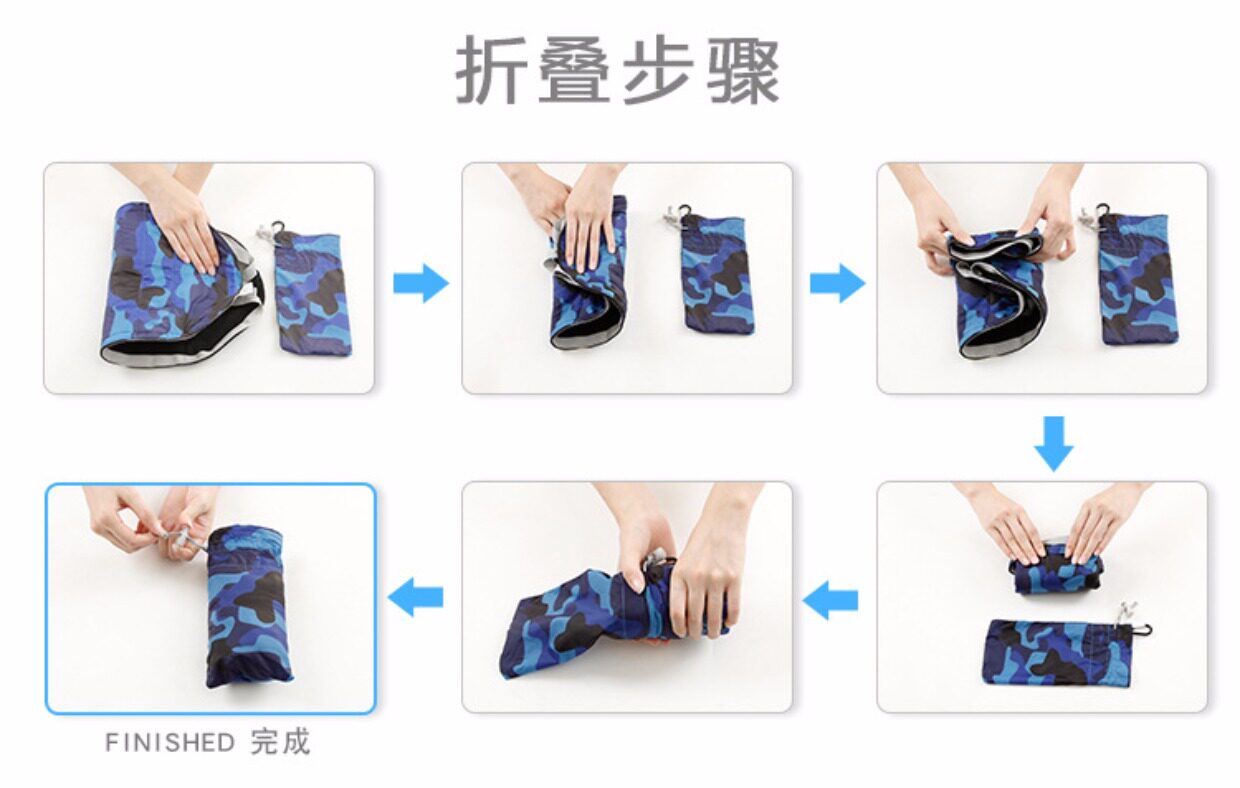 折叠步骤

FINISHED 完成