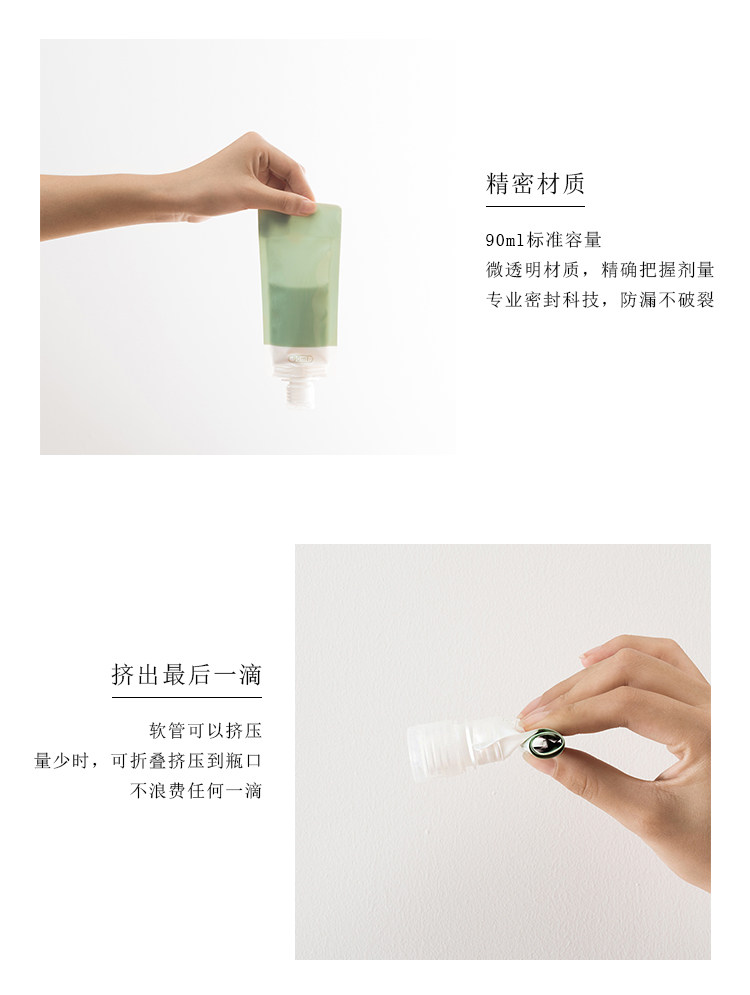 精密材质

90ml标准容量
微透明材质，精确把握剂量
专业密封科技，防漏不破裂

挤出最后一滴

软管可以挤压
量少时，可折叠挤压到瓶口
不浪费任何一滴