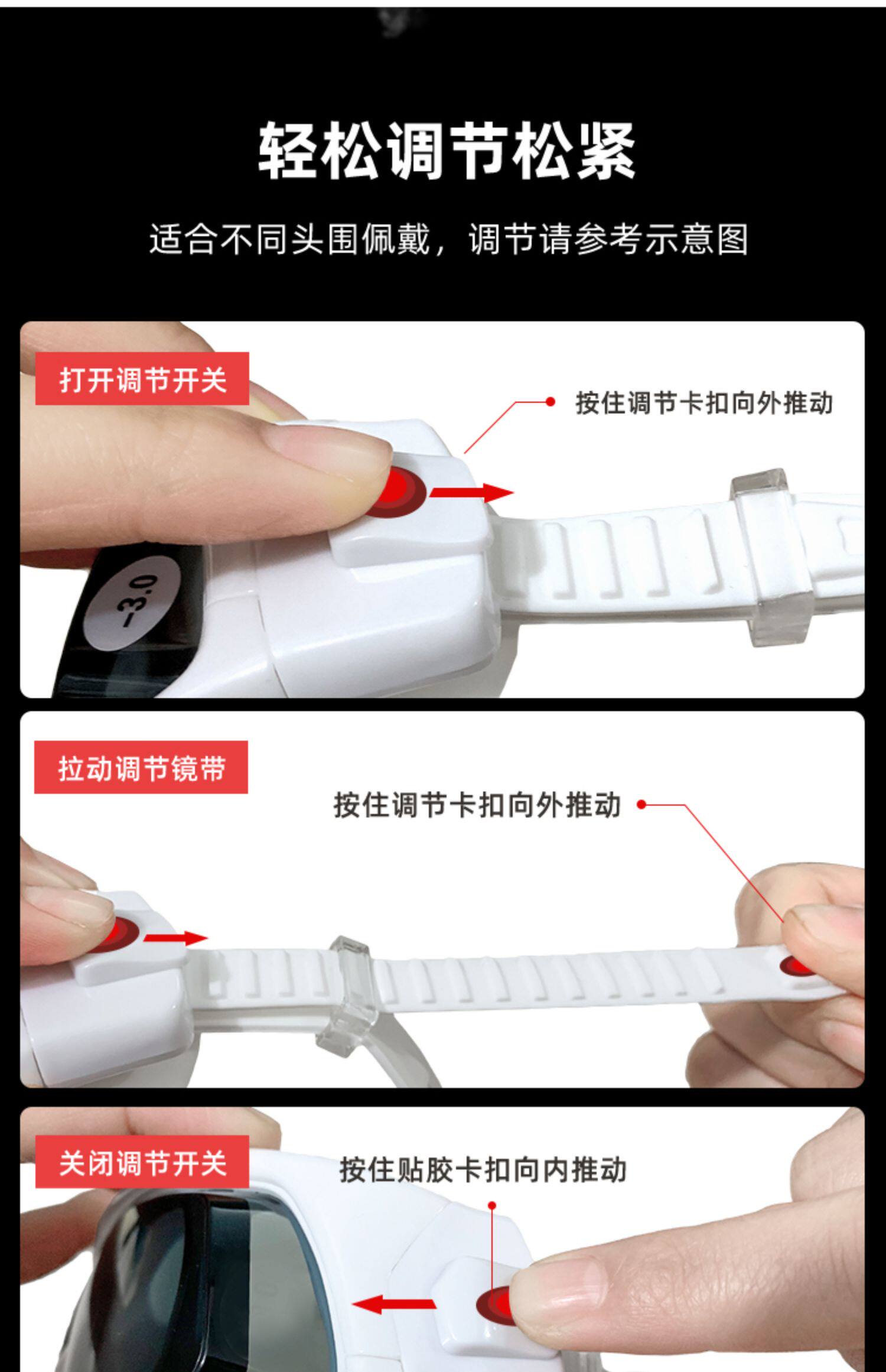 轻松调节松紧

适合不同头围佩戴，调节请参考示意图

打开调节开关

按住调节卡扣向外推动

-3.0

拉动调节镜带

按住调节卡扣向外推动

关闭调节开关

按住贴胶卡扣向内推动