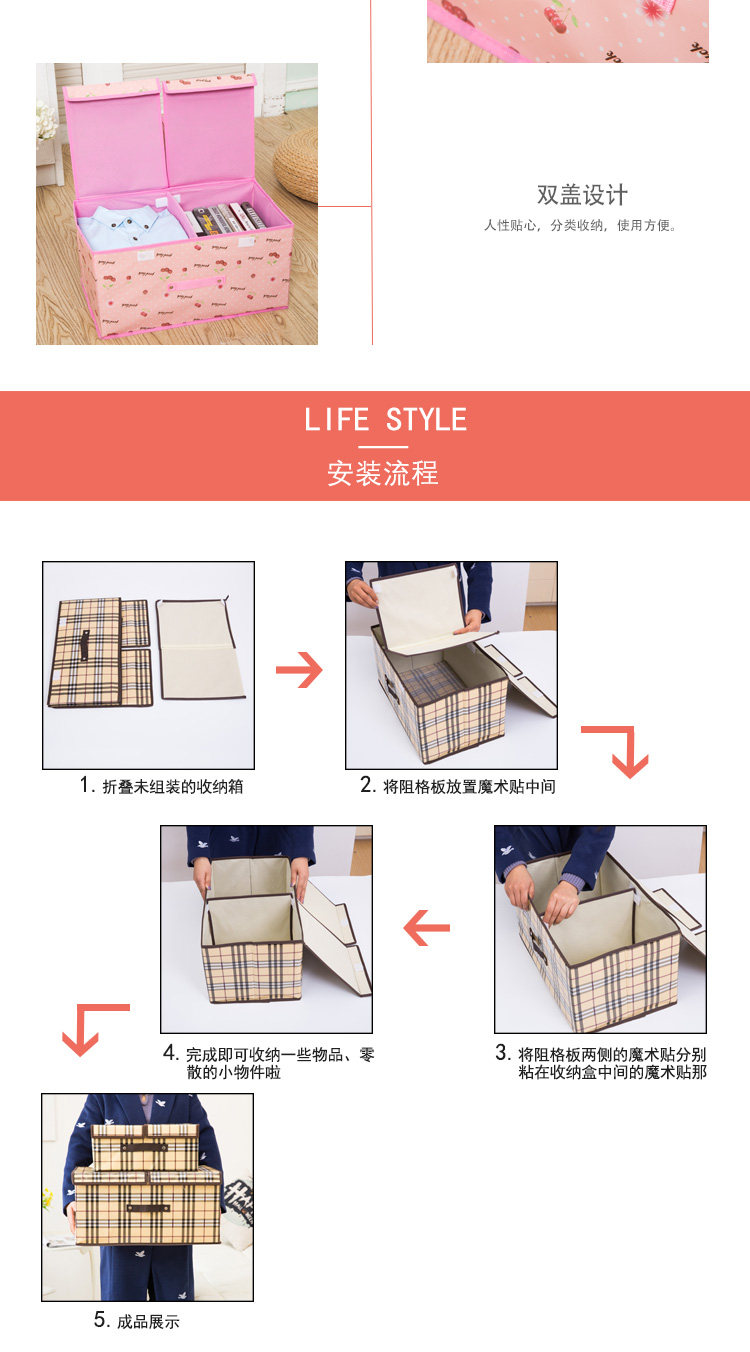 双盖设计
人性贴心，分类收纳，使用方便。

LIFE STYLE
安装流程

1. 折叠未组装的收纳箱

2. 将阻格板放置魔术贴中间

3. 将阻格板两侧的魔术贴分别粘在收纳盒中间的魔术贴那

4. 完成即可收纳一些物品、零散的小物件啦

5. 成品展示