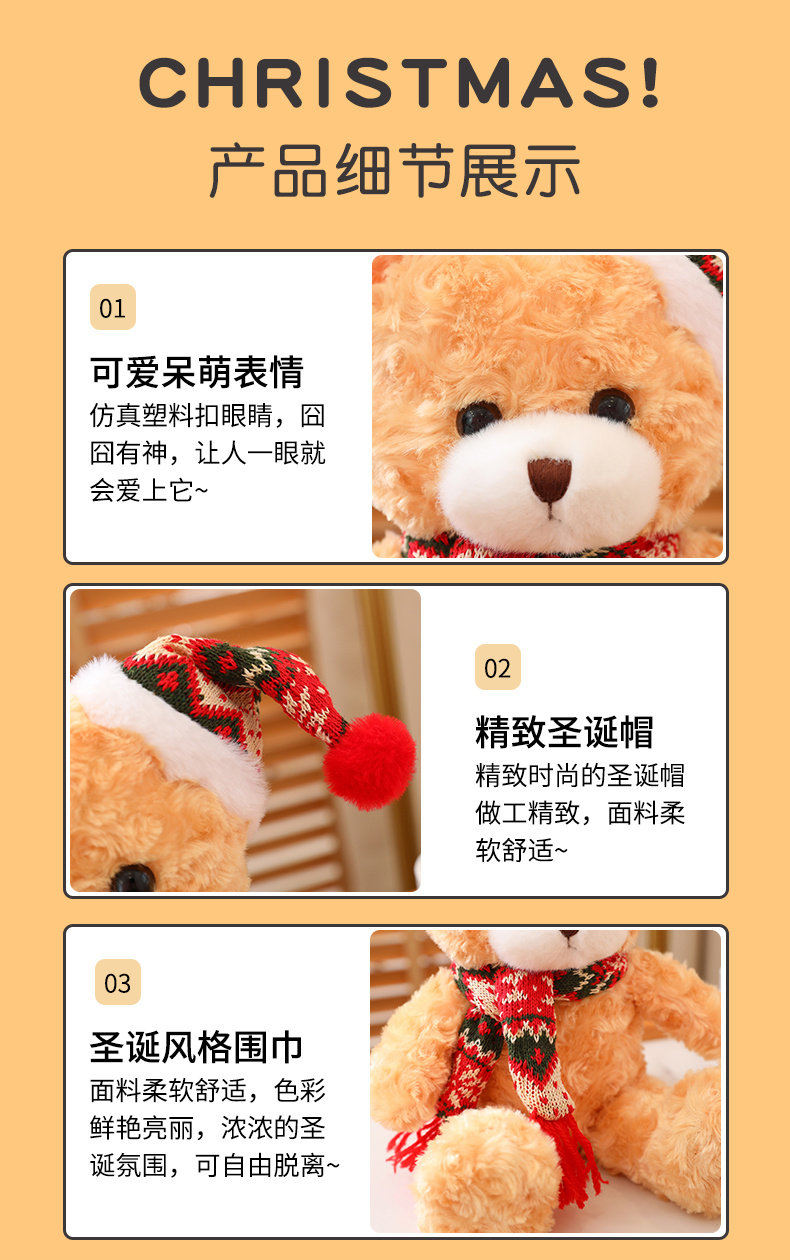 CHRISTMAS!
产品细节展示

01
可爱呆萌表情
仿真塑料扣眼睛，囧囧有神，让人一眼就会爱上它~

02
精致圣诞帽
精致时尚的圣诞帽做工精致，面料柔软舒适~

03
圣诞风格围巾
面料柔软舒适，色彩鲜艳亮丽，浓浓的圣诞氛围，可自由脱离~