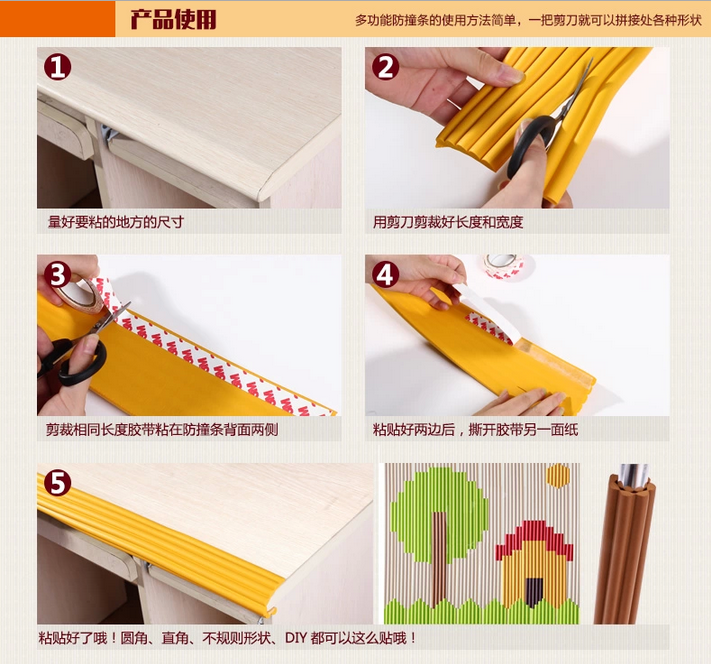 产品使用

多功能防撞条的使用方法简单，一把剪刀就可以拼接处各种形状

1

量好要粘的地方的尺寸

2

用剪刀剪裁好长度和宽度

3

剪裁相同长度胶带粘在防撞条背面两侧

4

粘贴好两边后，撕开胶带另一面纸

5

粘贴好了哦！圆角、直角、不规则形状、DIY 都可以这么贴哦！